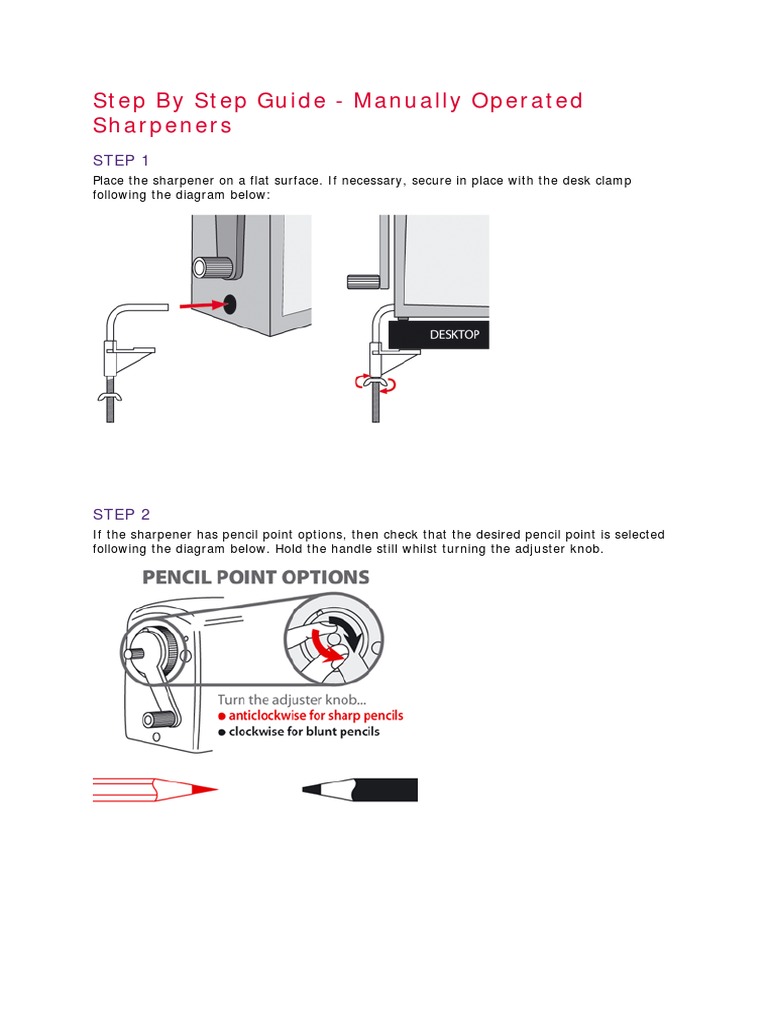 Step By Step Guide - Manually Operated Sharpeners

STEP 1

Place the sharpener on a flat surface. If necessary, secure in place with the desk clamp following the diagram below:

DESKTOP

STEP 2

If the sharpener has pencil point options, then check that the desired pencil point is selected following the diagram below. Hold the handle still whilst turning the adjuster knob.

PENCIL POINT OPTIONS

Turn the adjuster knob...
● anticlockwise for sharp pencils
● clockwise for blunt pencils