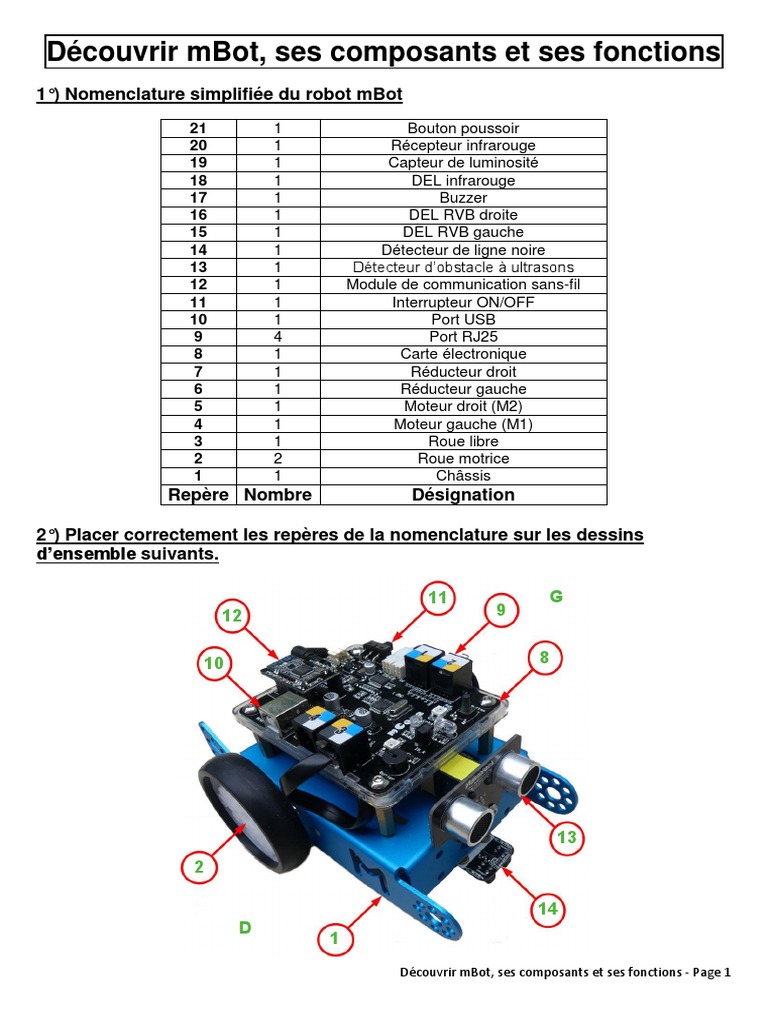 Découvrir mBot, ses composants et ses fonctions

1°) Nomenclature simplifiée du robot mBot

| 21 | 1 | Bouton poussoir |
|---|---|---|
| 20 | 1 | Récepteur infrarouge |
| 19 | 1 | Capteur de luminosité |
| 18 | 1 | DEL infrarouge |
| 17 | 1 | Buzzer |
| 16 | 1 | DEL RVB droite |
| 15 | 1 | DEL RVB gauche |
| 14 | 1 | Détecteur de ligne noire |
| 13 | 1 | Détecteur d'obstacle à ultrasons |
| 12 | 1 | Module de communication sans-fil |
| 11 | 1 | Interrupteur ON/OFF |
| 10 | 1 | Port USB |
| 9 | 4 | Port RJ25 |
| 8 | 1 | Carte électronique |
| 7 | 1 | Réducteur droit |
| 6 | 1 | Réducteur gauche |
| 5 | 1 | Moteur droit (M2) |
| 4 | 1 | Moteur gauche (M1) |
| 3 | 1 | Roue libre |
| 2 | 2 | Roue motrice |
| 1 | 1 | Châssis |
| Repère | Nombre | Désignation |

2°) Placer correctement les repères de la nomenclature sur les dessins d'ensemble suivants.

12
11
9
G
10
8
13
2
14
D
1

Découvrir mBot, ses composants et ses fonctions - Page 1