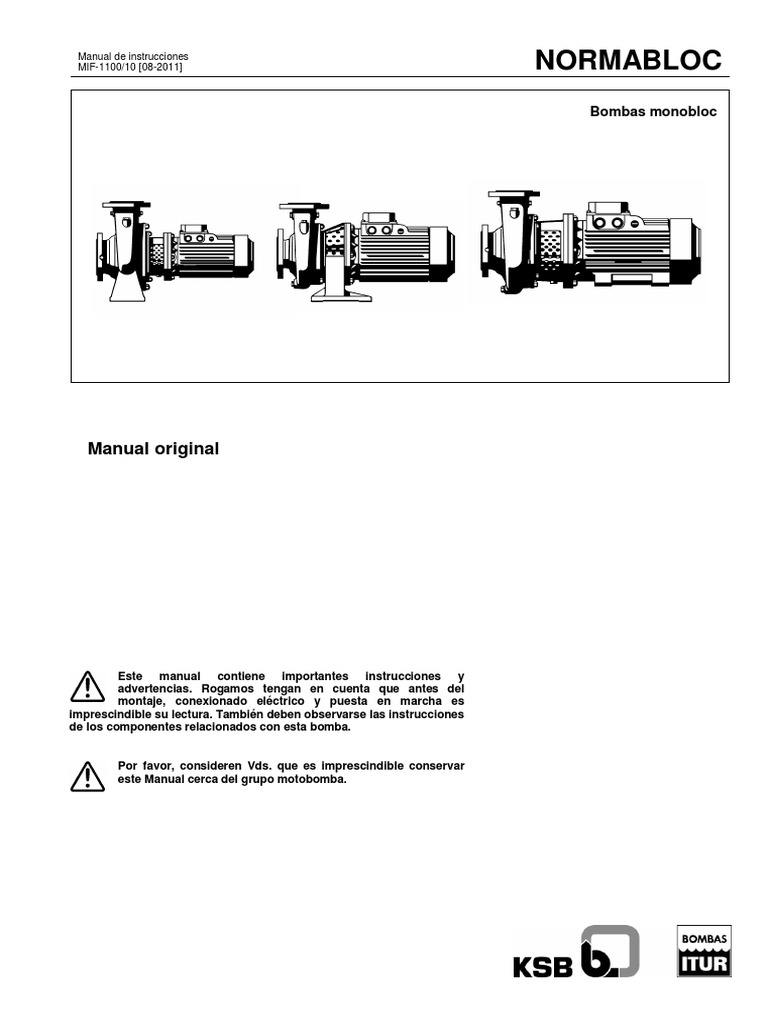 Manual de instrucciones
MIF-1100/10 [08-2011]

NORMABLOC

Bombas monobloc

Manual original

Este manual contiene importantes instrucciones y advertencias. Rogamos tengan en cuenta que antes del montaje, conexionado eléctrico y puesta en marcha es imprescindible su lectura. También deben observarse las instrucciones de los componentes relacionados con esta bomba.

Por favor, consideren Vds. que es imprescindible conservar este Manual cerca del grupo motobomba.

KSB

BOMBAS
ITUR