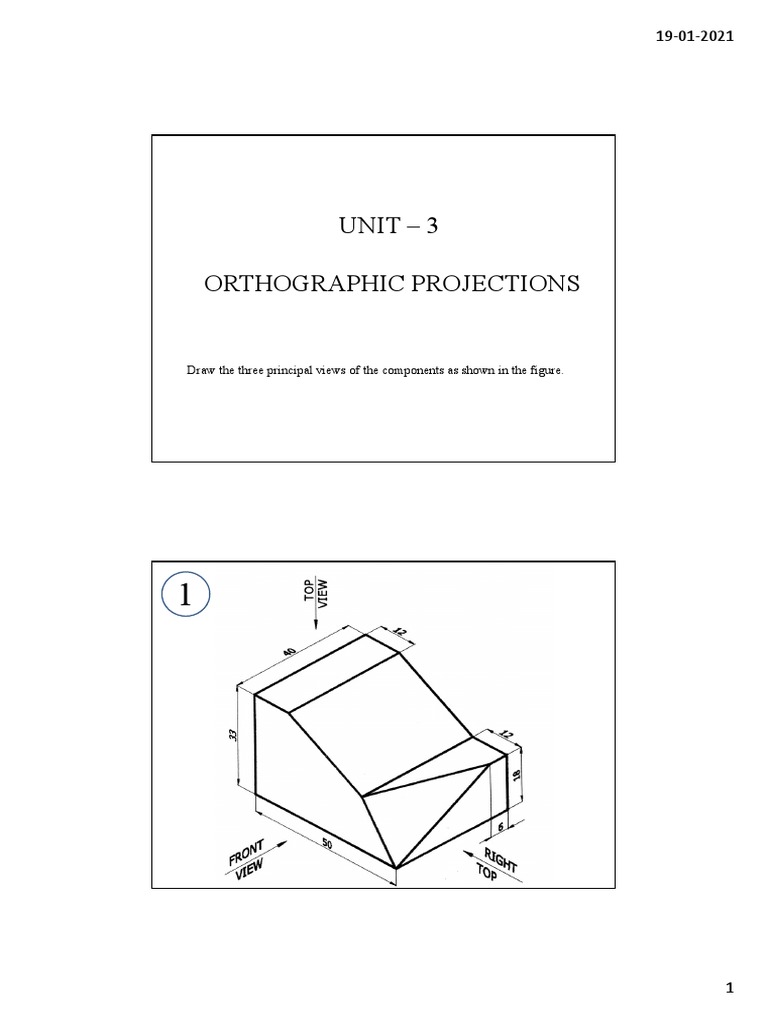 19-01-2021

UNIT – 3

ORTHOGRAPHIC PROJECTIONS

Draw the three principal views of the components as shown in the figure.

1

TOP VIEW

40

12

33

12

18

6

50

FRONT VIEW

RIGHT TOP

1