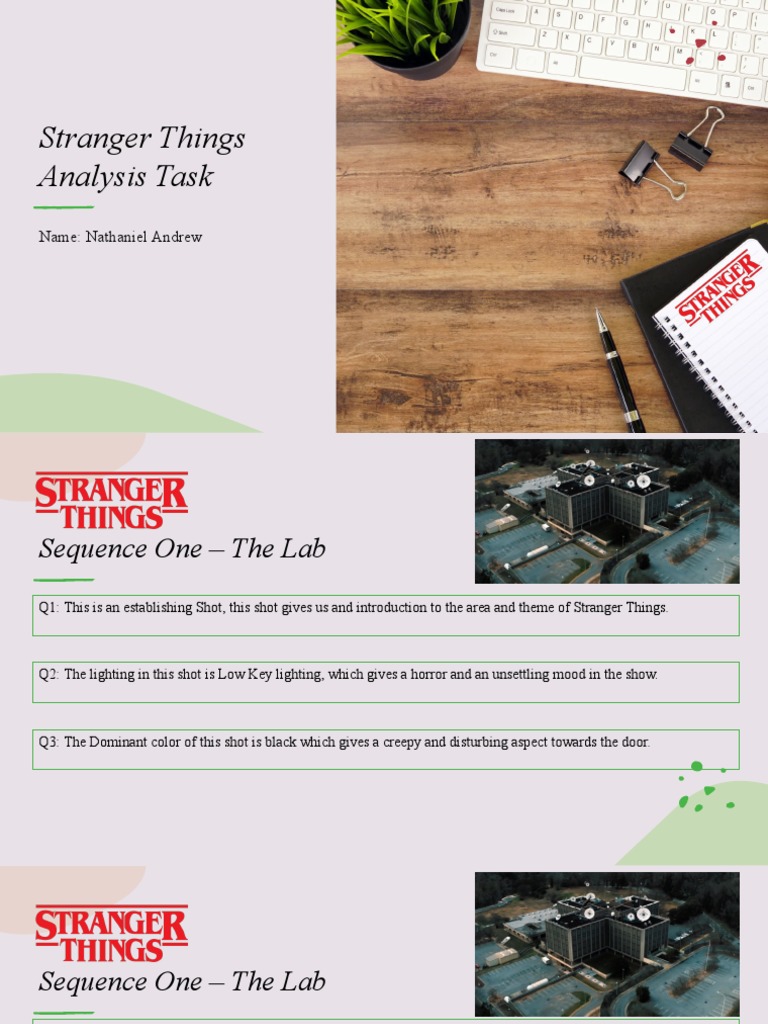 Stranger Things Analysis Task

Name: Nathaniel Andrew

STRANGER THINGS

STRANGER THINGS

Sequence One – The Lab

Q1: This is an establishing Shot, this shot gives us and introduction to the area and theme of Stranger Things.

Q2: The lighting in this shot is Low Key lighting, which gives a horror and an unsettling mood in the show.

Q3: The Dominant color of this shot is black which gives a creepy and disturbing aspect towards the door.

STRANGER THINGS

Sequence One – The Lab