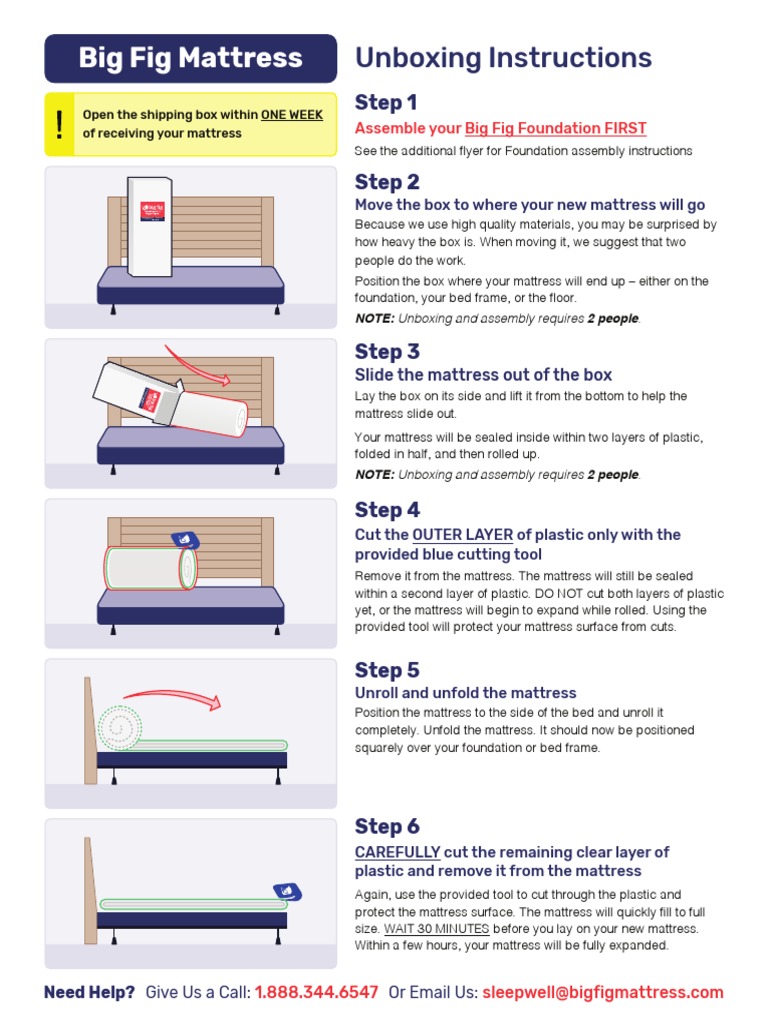 Big Fig Mattress

Unboxing Instructions

!

Open the shipping box within ONE WEEK of receiving your mattress

Step 1

Assemble your Big Fig Foundation FIRST

See the additional flyer for Foundation assembly instructions

Step 2

Move the box to where your new mattress will go

Because we use high quality materials, you may be surprised by how heavy the box is. When moving it, we suggest that two people do the work.

Position the box where your mattress will end up – either on the foundation, your bed frame, or the floor.

NOTE: Unboxing and assembly requires 2 people.

Step 3

Slide the mattress out of the box

Lay the box on its side and lift it from the bottom to help the mattress slide out.

Your mattress will be sealed inside within two layers of plastic, folded in half, and then rolled up.

NOTE: Unboxing and assembly requires 2 people.

Step 4

Cut the OUTER LAYER of plastic only with the provided blue cutting tool

Remove it from the mattress. The mattress will still be sealed within a second layer of plastic. DO NOT cut both layers of plastic yet, or the mattress will begin to expand while rolled. Using the provided tool will protect your mattress surface from cuts.

Step 5

Unroll and unfold the mattress

Position the mattress to the side of the bed and unroll it completely. Unfold the mattress. It should now be positioned squarely over your foundation or bed frame.

Step 6

CAREFULLY cut the remaining clear layer of plastic and remove it from the mattress

Again, use the provided tool to cut through the plastic and protect the mattress surface. The mattress will quickly fill to full size. WAIT 30 MINUTES before you lay on your new mattress. Within a few hours, your mattress will be fully expanded.

Need Help? Give Us a Call: 1.888.344.6547 Or Email Us: sleepwell@bigfigmattress.com