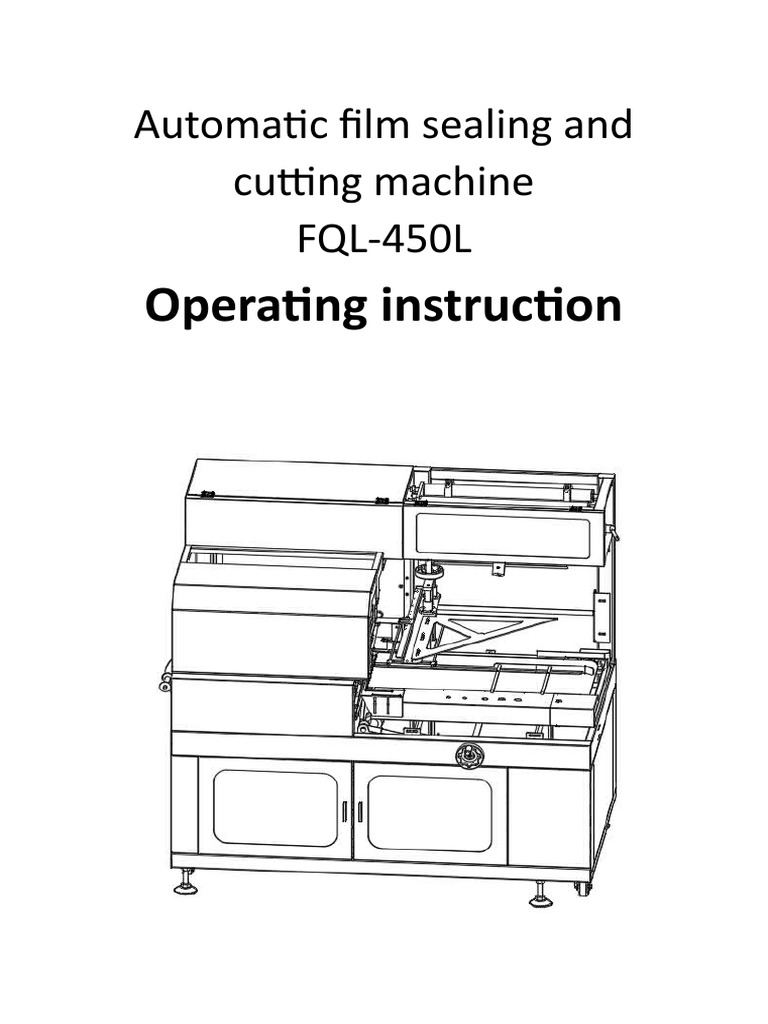 Automatic film sealing and cutting machine
FQL-450L

Operating instruction