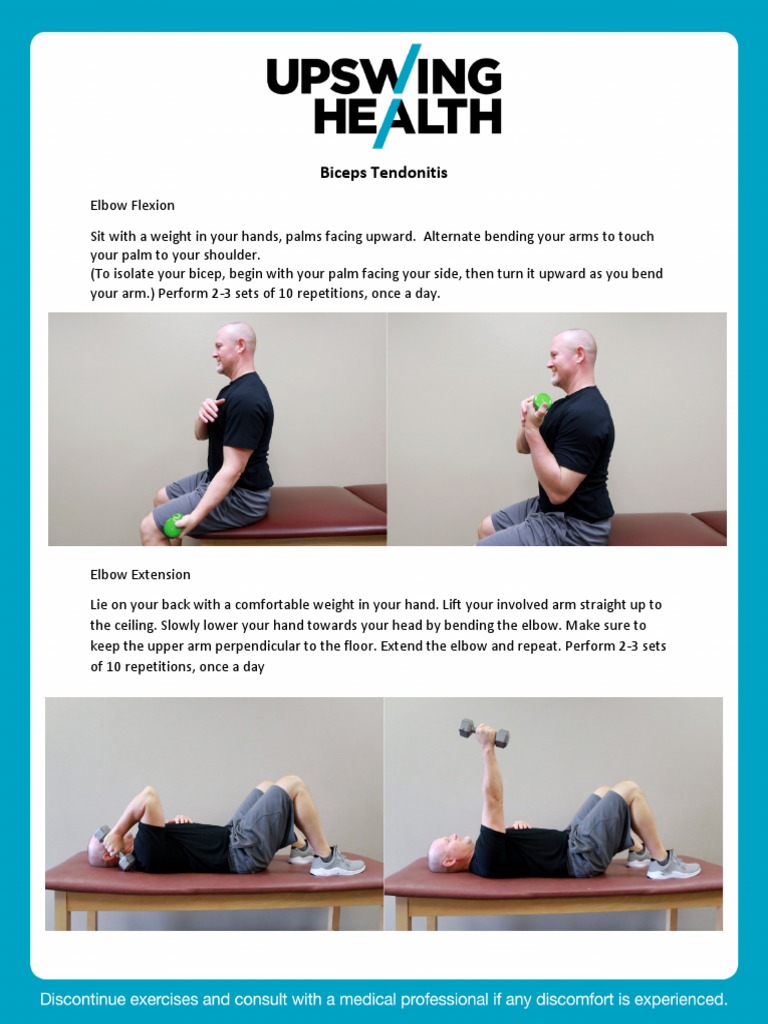 UPSWING HEALTH

Biceps Tendonitis

Elbow Flexion

Sit with a weight in your hands, palms facing upward. Alternate bending your arms to touch your palm to your shoulder.
(To isolate your bicep, begin with your palm facing your side, then turn it upward as you bend your arm.) Perform 2-3 sets of 10 repetitions, once a day.

Elbow Extension

Lie on your back with a comfortable weight in your hand. Lift your involved arm straight up to the ceiling. Slowly lower your hand towards your head by bending the elbow. Make sure to keep the upper arm perpendicular to the floor. Extend the elbow and repeat. Perform 2-3 sets of 10 repetitions, once a day

Discontinue exercises and consult with a medical professional if any discomfort is experienced.