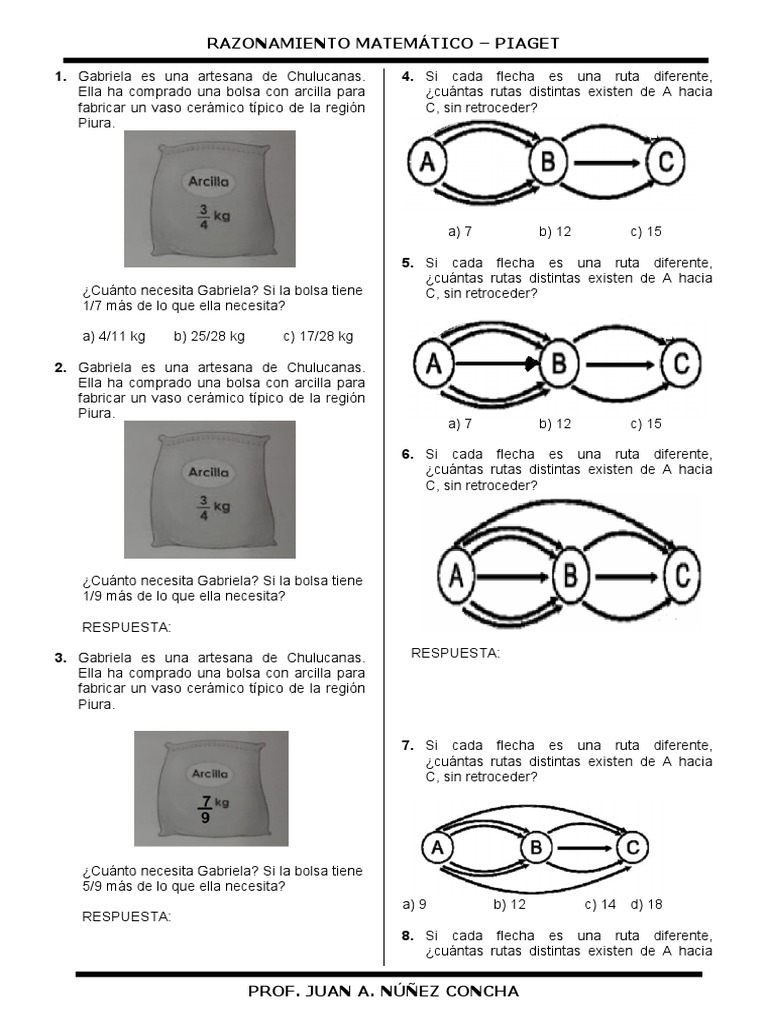 RAZONAMIENTO MATEMÁTICO – PIAGET

1. Gabriela es una artesana de Chulucanas. Ella ha comprado una bolsa con arcilla para fabricar un vaso cerámico típico de la región Piura.

Arcilla
$\frac{3}{4}$ kg

¿Cuánto necesita Gabriela? Si la bolsa tiene 1/7 más de lo que ella necesita?

a) 4/11 kg b) 25/28 kg c) 17/28 kg

2. Gabriela es una artesana de Chulucanas. Ella ha comprado una bolsa con arcilla para fabricar un vaso cerámico típico de la región Piura.

Arcilla
$\frac{3}{4}$ kg

¿Cuánto necesita Gabriela? Si la bolsa tiene 1/9 más de lo que ella necesita?

RESPUESTA:

3. Gabriela es una artesana de Chulucanas. Ella ha comprado una bolsa con arcilla para fabricar un vaso cerámico típico de la región Piura.

Arcilla
$\frac{7}{9}$ kg

¿Cuánto necesita Gabriela? Si la bolsa tiene 5/9 más de lo que ella necesita?

RESPUESTA:

4. Si cada flecha es una ruta diferente, ¿cuántas rutas distintas existen de A hacia C, sin retroceder?

A B C

a) 7 b) 12 c) 15

5. Si cada flecha es una ruta diferente, ¿cuántas rutas distintas existen de A hacia C, sin retroceder?

A B C

a) 7 b) 12 c) 15

6. Si cada flecha es una ruta diferente, ¿cuántas rutas distintas existen de A hacia C, sin retroceder?

A B C

RESPUESTA:

7. Si cada flecha es una ruta diferente, ¿cuántas rutas distintas existen de A hacia C, sin retroceder?

A B C

a) 9 b) 12 c) 14 d) 18

8. Si cada flecha es una ruta diferente, ¿cuántas rutas distintas existen de A hacia

PROF. JUAN A. NÚÑEZ CONCHA