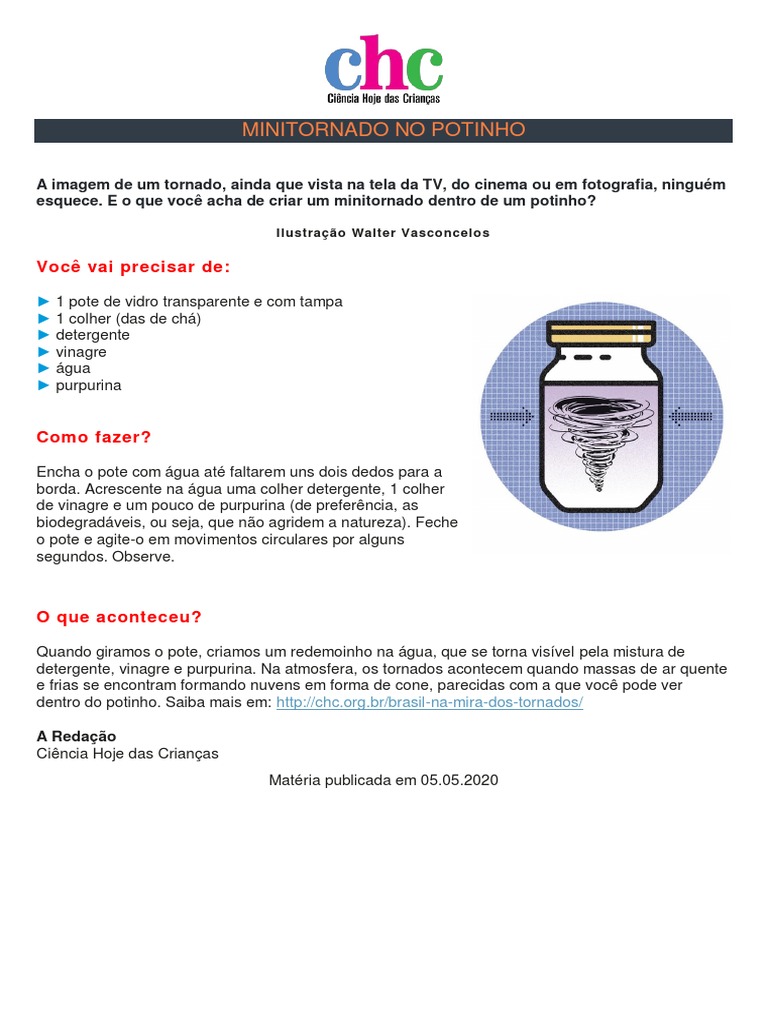 chc
Ciência Hoje das Crianças

MINITORNADO NO POTINHO

A imagem de um tornado, ainda que vista na tela da TV, do cinema ou em fotografia, ninguém esquece. E o que você acha de criar um minitornado dentro de um potinho?

Ilustração Walter Vasconcelos

Você vai precisar de:

► 1 pote de vidro transparente e com tampa
► 1 colher (das de chá)
► detergente
► vinagre
► água
► purpurina

Como fazer?

Encha o pote com água até faltarem uns dois dedos para a borda. Acrescente na água uma colher detergente, 1 colher de vinagre e um pouco de purpurina (de preferência, as biodegradáveis, ou seja, que não agridem a natureza). Feche o pote e agite-o em movimentos circulares por alguns segundos. Observe.

O que aconteceu?

Quando giramos o pote, criamos um redemoinho na água, que se torna visível pela mistura de detergente, vinagre e purpurina. Na atmosfera, os tornados acontecem quando massas de ar quente e frias se encontram formando nuvens em forma de cone, parecidas com a que você pode ver dentro do potinho. Saiba mais em: http://chc.org.br/brasil-na-mira-dos-tornados/

A Redação
Ciência Hoje das Crianças

Matéria publicada em 05.05.2020