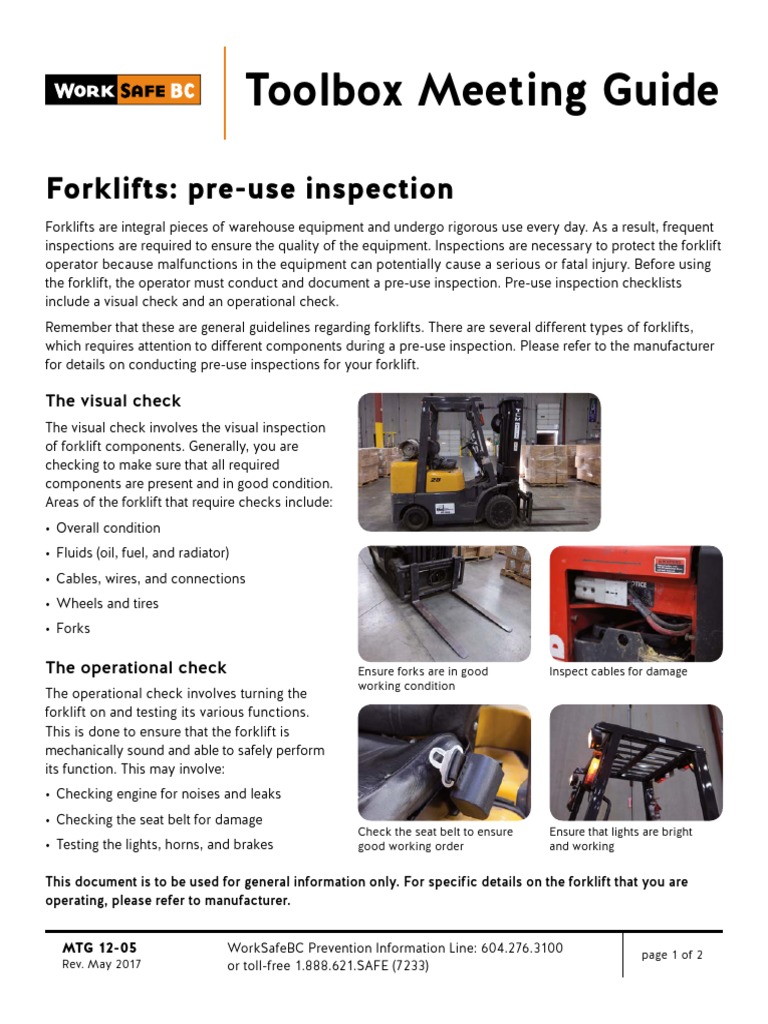 WORK SAFE BC

Toolbox Meeting Guide

Forklifts: pre-use inspection

Forklifts are integral pieces of warehouse equipment and undergo rigorous use every day. As a result, frequent inspections are required to ensure the quality of the equipment. Inspections are necessary to protect the forklift operator because malfunctions in the equipment can potentially cause a serious or fatal injury. Before using the forklift, the operator must conduct and document a pre-use inspection. Pre-use inspection checklists include a visual check and an operational check.

Remember that these are general guidelines regarding forklifts. There are several different types of forklifts, which requires attention to different components during a pre-use inspection. Please refer to the manufacturer for details on conducting pre-use inspections for your forklift.

The visual check

The visual check involves the visual inspection of forklift components. Generally, you are checking to make sure that all required components are present and in good condition. Areas of the forklift that require checks include:

• Overall condition
• Fluids (oil, fuel, and radiator)
• Cables, wires, and connections
• Wheels and tires
• Forks

The operational check

The operational check involves turning the forklift on and testing its various functions. This is done to ensure that the forklift is mechanically sound and able to safely perform its function. This may involve:

• Checking engine for noises and leaks
• Checking the seat belt for damage
• Testing the lights, horns, and brakes

Ensure forks are in good working condition

Inspect cables for damage

Check the seat belt to ensure good working order

Ensure that lights are bright and working

This document is to be used for general information only. For specific details on the forklift that you are operating, please refer to manufacturer.

MTG 12-05
Rev. May 2017

WorkSafeBC Prevention Information Line: 604.276.3100 or toll-free 1.888.621.SAFE (7233)

page 1 of 2