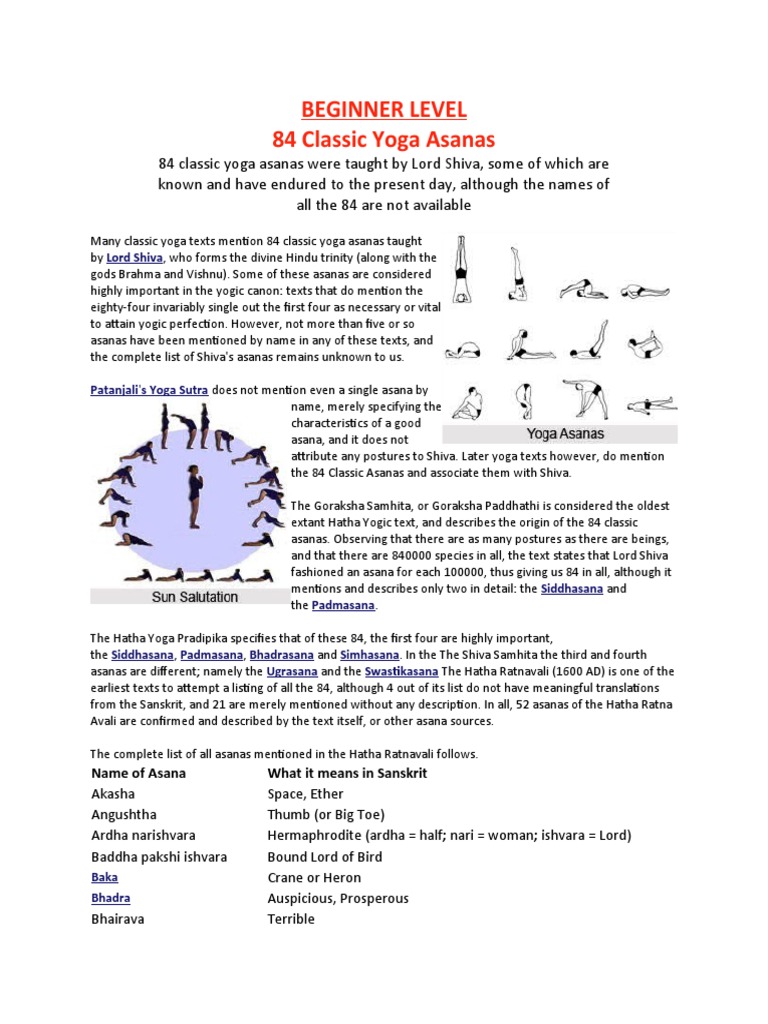 BEGINNER LEVEL
84 Classic Yoga Asanas

84 classic yoga asanas were taught by Lord Shiva, some of which are known and have endured to the present day, although the names of all the 84 are not available

Many classic yoga texts mention 84 classic yoga asanas taught by Lord Shiva, who forms the divine Hindu trinity (along with the gods Brahma and Vishnu). Some of these asanas are considered highly important in the yogic canon: texts that do mention the eighty-four invariably single out the first four as necessary or vital to attain yogic perfection. However, not more than five or so asanas have been mentioned by name in any of these texts, and the complete list of Shiva's asanas remains unknown to us.

Yoga Asanas

Patanjali's Yoga Sutra does not mention even a single asana by name, merely specifying the characteristics of a good asana, and it does not attribute any postures to Shiva. Later yoga texts however, do mention the 84 Classic Asanas and associate them with Shiva.

Sun Salutation

The Goraksha Samhita, or Goraksha Paddhathi is considered the oldest extant Hatha Yogic text, and describes the origin of the 84 classic asanas. Observing that there are as many postures as there are beings, and that there are 840000 species in all, the text states that Lord Shiva fashioned an asana for each 100000, thus giving us 84 in all, although it mentions and describes only two in detail: the Siddhasana and the Padmasana.

The Hatha Yoga Pradipika specifies that of these 84, the first four are highly important, the Siddhasana, Padmasana, Bhadrasana and Simhasana. In the The Shiva Samhita the third and fourth asanas are different; namely the Ugrasana and the Swastikasana The Hatha Ratnavali (1600 AD) is one of the earliest texts to attempt a listing of all the 84, although 4 out of its list do not have meaningful translations from the Sanskrit, and 21 are merely mentioned without any description. In all, 52 asanas of the Hatha Ratna Avali are confirmed and described by the text itself, or other asana sources.

The complete list of all asanas mentioned in the Hatha Ratnavali follows.

| Name of Asana | What it means in Sanskrit |
|---|---|
| Akasha | Space, Ether |
| Angushtha | Thumb (or Big Toe) |
| Ardha narishvara | Hermaphrodite (ardha = half; nari = woman; ishvara = Lord) |
| Baddha pakshi ishvara | Bound Lord of Bird |
| Baka | Crane or Heron |
| Bhadra | Auspicious, Prosperous |
| Bhairava | Terrible |