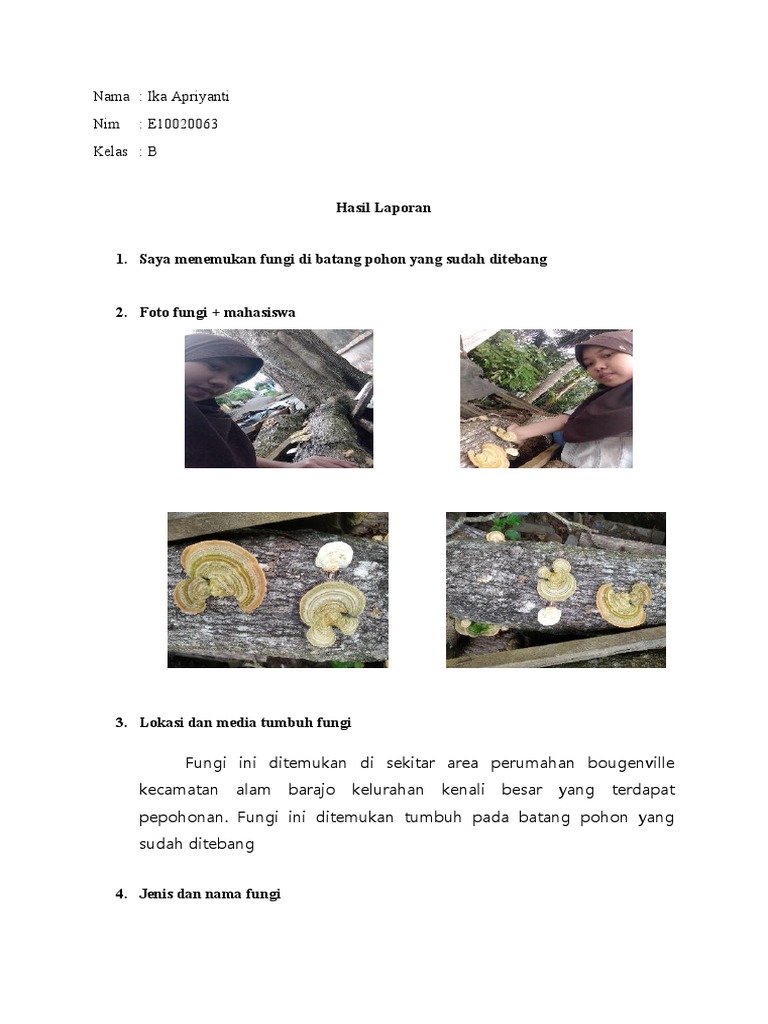 Nama : Ika Apriyanti

Nim : E10020063

Kelas : B

Hasil Laporan

1. Saya menemukan fungi di batang pohon yang sudah ditebang

2. Foto fungi + mahasiswa

3. Lokasi dan media tumbuh fungi

Fungi ini ditemukan di sekitar area perumahan bougenville kecamatan alam barajo kelurahan kenali besar yang terdapat pepohonan. Fungi ini ditemukan tumbuh pada batang pohon yang sudah ditebang

4. Jenis dan nama fungi