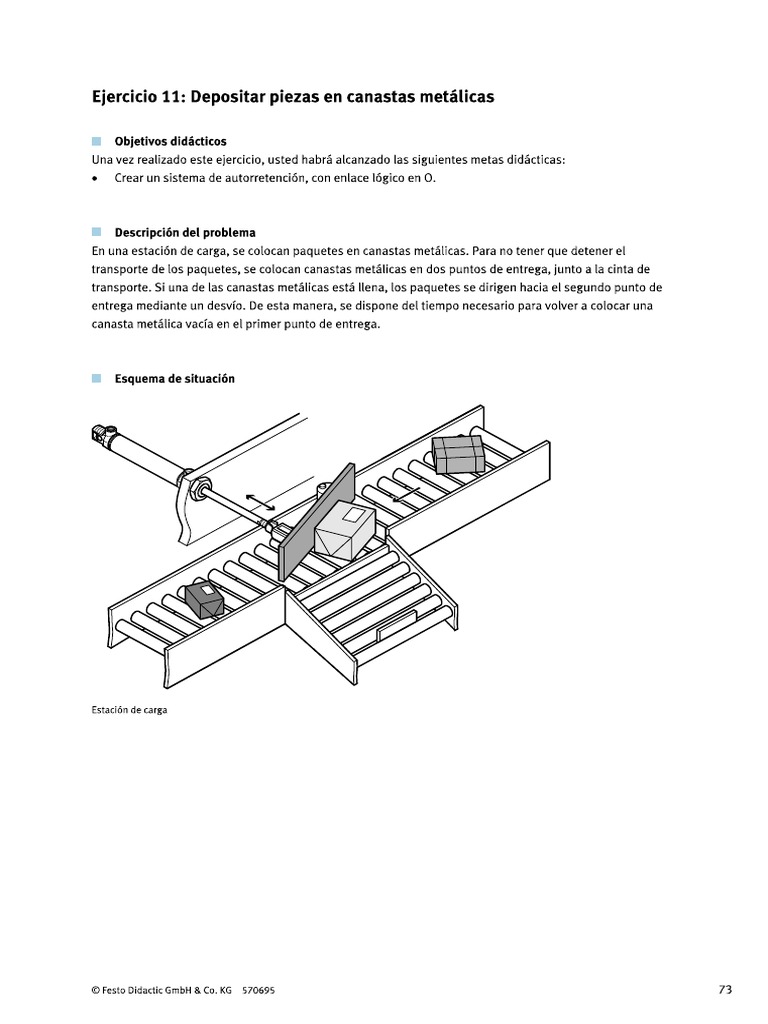 Ejercicio 11: Depositar piezas en canastas metálicas

Objetivos didácticos
Una vez realizado este ejercicio, usted habrá alcanzado las siguientes metas didácticas:
• Crear un sistema de autorretención, con enlace lógico en O.

Descripción del problema
En una estación de carga, se colocan paquetes en canastas metálicas. Para no tener que detener el transporte de los paquetes, se colocan canastas metálicas en dos puntos de entrega, junto a la cinta de transporte. Si una de las canastas metálicas está llena, los paquetes se dirigen hacia el segundo punto de entrega mediante un desvío. De esta manera, se dispone del tiempo necesario para volver a colocar una canasta metálica vacía en el primer punto de entrega.

Esquema de situación

Estación de carga

© Festo Didactic GmbH & Co. KG 570695

73