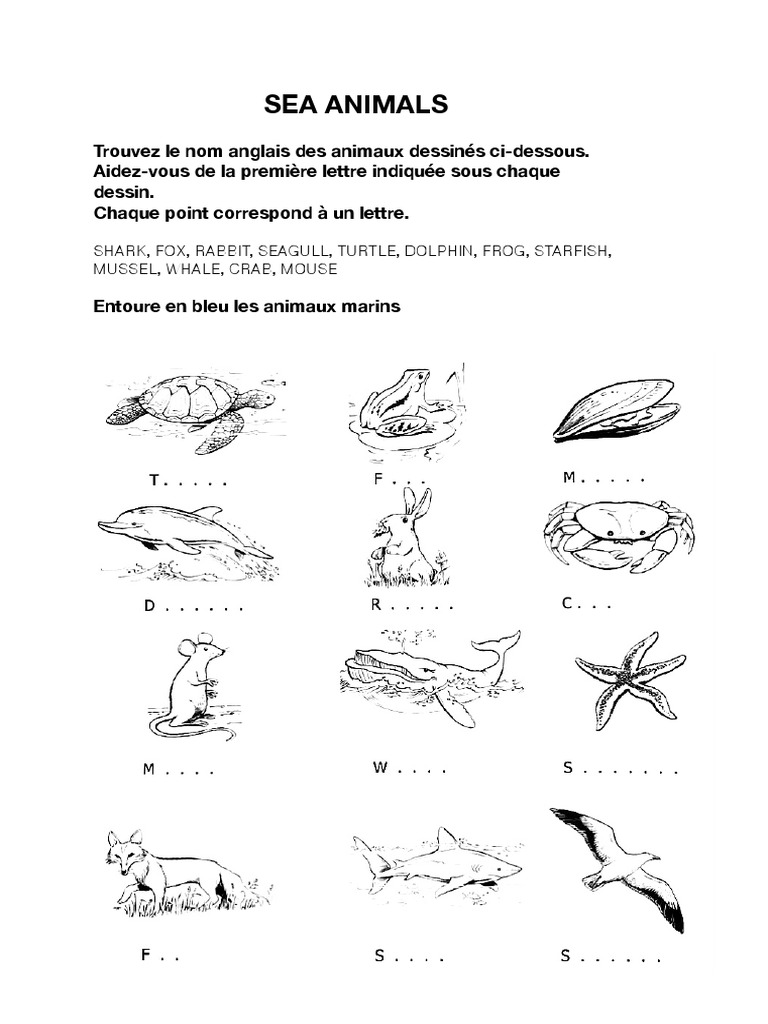 SEA ANIMALS

Trouvez le nom anglais des animaux dessinés ci-dessous. Aidez-vous de la première lettre indiquée sous chaque dessin.
Chaque point correspond à un lettre.

SHARK, FOX, RABBIT, SEAGULL, TURTLE, DOLPHIN, FROG, STARFISH, MUSSEL, WHALE, CRAB, MOUSE

Entoure en bleu les animaux marins

T . . . . .

F . . .

M . . . . .

D . . . . . .

R . . . . .

C . . .

M . . . .

W . . . .

S . . . . . . .

F . .

S . . . .

S . . . . . .