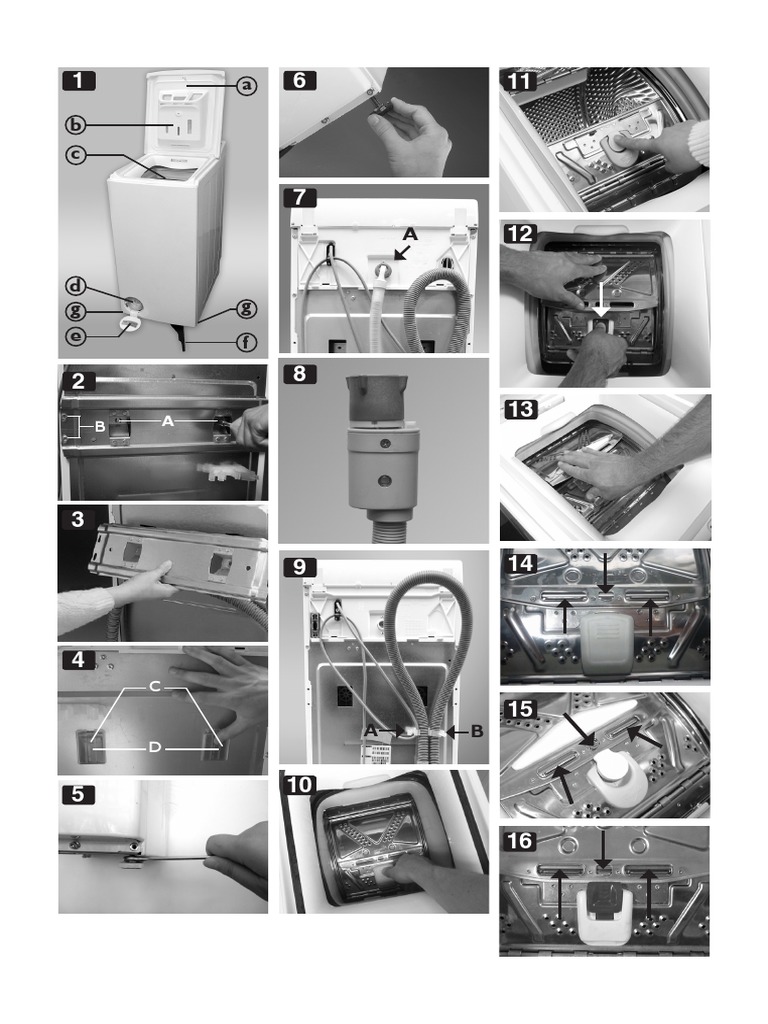 1
a
b
c
d
g
g
e
f

2
B
A

3

4
C
D

5

6

7
A

8

9
A
B

10

11

12

13

14

15

16