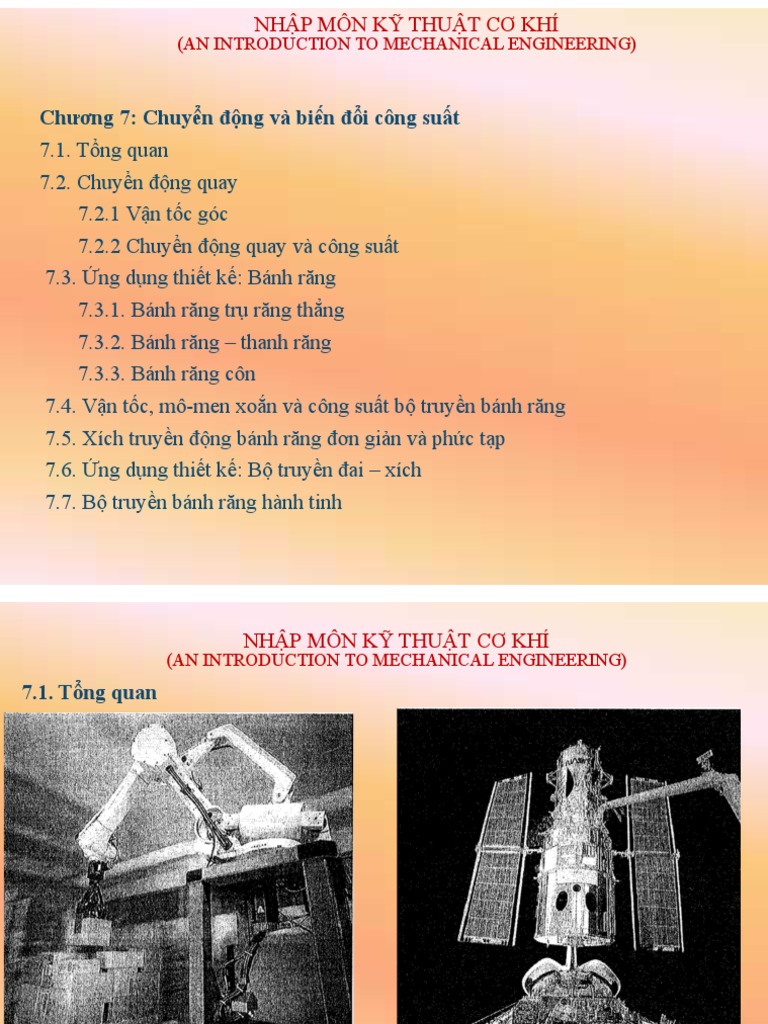 NHẬP MÔN KỸ THUẬT CƠ KHÍ
(AN INTRODUCTION TO MECHANICAL ENGINEERING)

Chương 7: Chuyển động và biến đổi công suất
7.1. Tổng quan
7.2. Chuyển động quay
7.2.1 Vận tốc góc
7.2.2 Chuyển động quay và công suất
7.3. Ứng dụng thiết kế: Bánh răng
7.3.1. Bánh răng trụ răng thẳng
7.3.2. Bánh răng – thanh răng
7.3.3. Bánh răng côn
7.4. Vận tốc, mô-men xoắn và công suất bộ truyền bánh răng
7.5. Xích truyền động bánh răng đơn giản và phức tạp
7.6. Ứng dụng thiết kế: Bộ truyền đai – xích
7.7. Bộ truyền bánh răng hành tinh

NHẬP MÔN KỸ THUẬT CƠ KHÍ
(AN INTRODUCTION TO MECHANICAL ENGINEERING)

7.1. Tổng quan