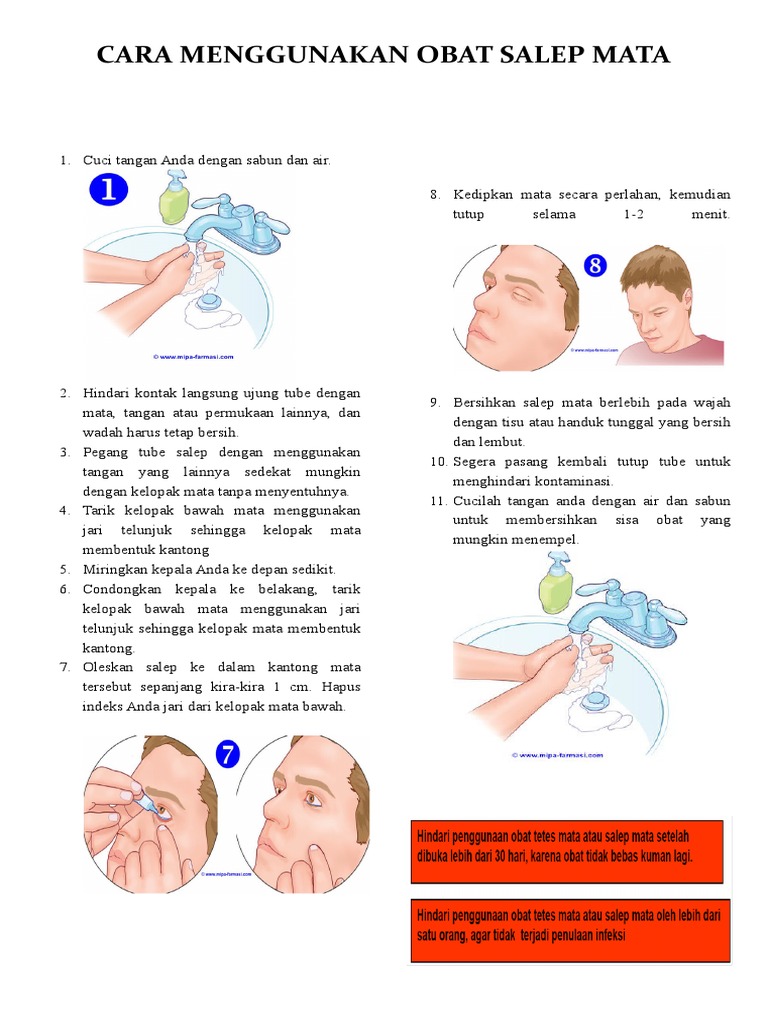 CARA MENGGUNAKAN OBAT SALEP MATA

1. Cuci tangan Anda dengan sabun dan air.

1

© www.mipa-farmasi.com

2. Hindari kontak langsung ujung tube dengan mata, tangan atau permukaan lainnya, dan wadah harus tetap bersih.
3. Pegang tube salep dengan menggunakan tangan yang lainnya sedekat mungkin dengan kelopak mata tanpa menyentuhnya.
4. Tarik kelopak bawah mata menggunakan jari telunjuk sehingga kelopak mata membentuk kantong
5. Miringkan kepala Anda ke depan sedikit.
6. Condongkan kepala ke belakang, tarik kelopak bawah mata menggunakan jari telunjuk sehingga kelopak mata membentuk kantong.
7. Oleskan salep ke dalam kantong mata tersebut sepanjang kira-kira 1 cm. Hapus indeks Anda jari dari kelopak mata bawah.

7

© www.mipa-farmasi.com

8. Kedipkan mata secara perlahan, kemudian tutup selama 1-2 menit.

8

© www.mipa-farmasi.com

9. Bersihkan salep mata berlebih pada wajah dengan tisu atau handuk tunggal yang bersih dan lembut.
10. Segera pasang kembali tutup tube untuk menghindari kontaminasi.
11. Cucilah tangan anda dengan air dan sabun untuk membersihkan sisa obat yang mungkin menempel.

© www.mipa-farmasi.com

Hindari penggunaan obat tetes mata atau salep mata setelah dibuka lebih dari 30 hari, karena obat tidak bebas kuman lagi.

Hindari penggunaan obat tetes mata atau salep mata oleh lebih dari satu orang, agar tidak terjadi penulaan infeksi