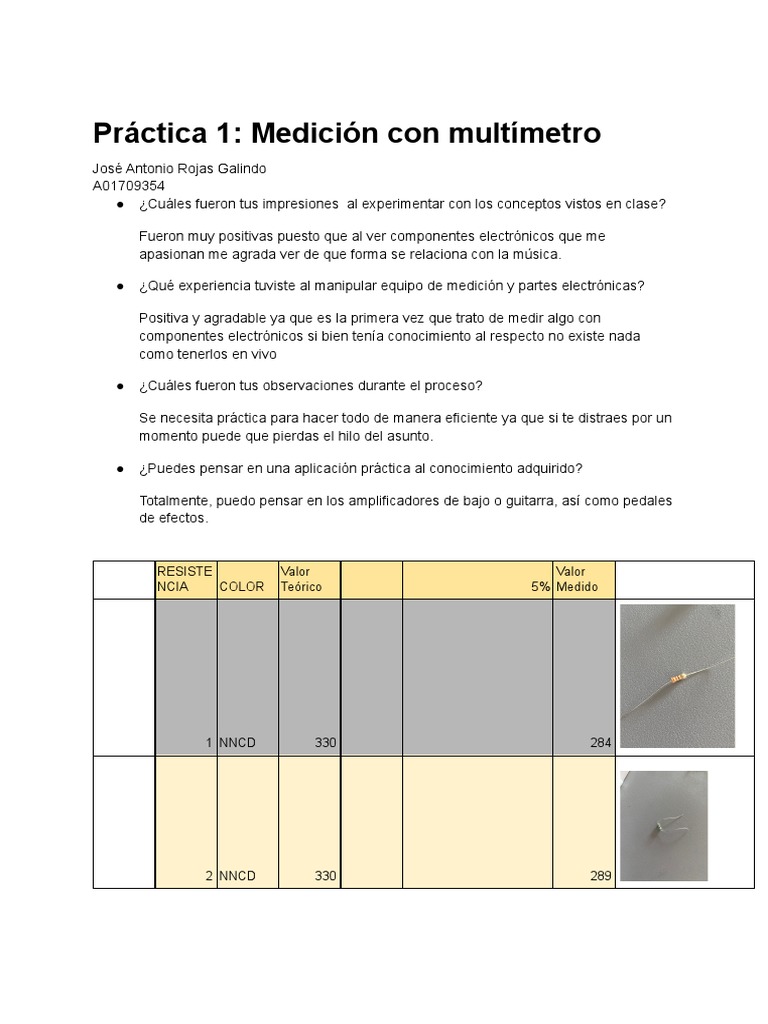 Práctica 1: Medición con multímetro

José Antonio Rojas Galindo
A01709354

● ¿Cuáles fueron tus impresiones  al experimentar con los conceptos vistos en clase?

Fueron muy positivas puesto que al ver componentes electrónicos que me apasionan me agrada ver de que forma se relaciona con la música.

● ¿Qué experiencia tuviste al manipular equipo de medición y partes electrónicas?

Positiva y agradable ya que es la primera vez que trato de medir algo con componentes electrónicos si bien tenía conocimiento al respecto no existe nada como tenerlos en vivo

● ¿Cuáles fueron tus observaciones durante el proceso?

Se necesita práctica para hacer todo de manera eficiente ya que si te distraes por un momento puede que pierdas el hilo del asunto.

● ¿Puedes pensar en una aplicación práctica al conocimiento adquirido?

Totalmente, puedo pensar en los amplificadores de bajo o guitarra, así como pedales de efectos.

| | RESISTENCIA | COLOR | Valor Teórico | | 5% | Valor Medido | |
|---|---|---|---|---|---|---|---|
| | 1 | NNCD | 330 | | | 284 | |
| | 2 | NNCD | 330 | | | 289 | |