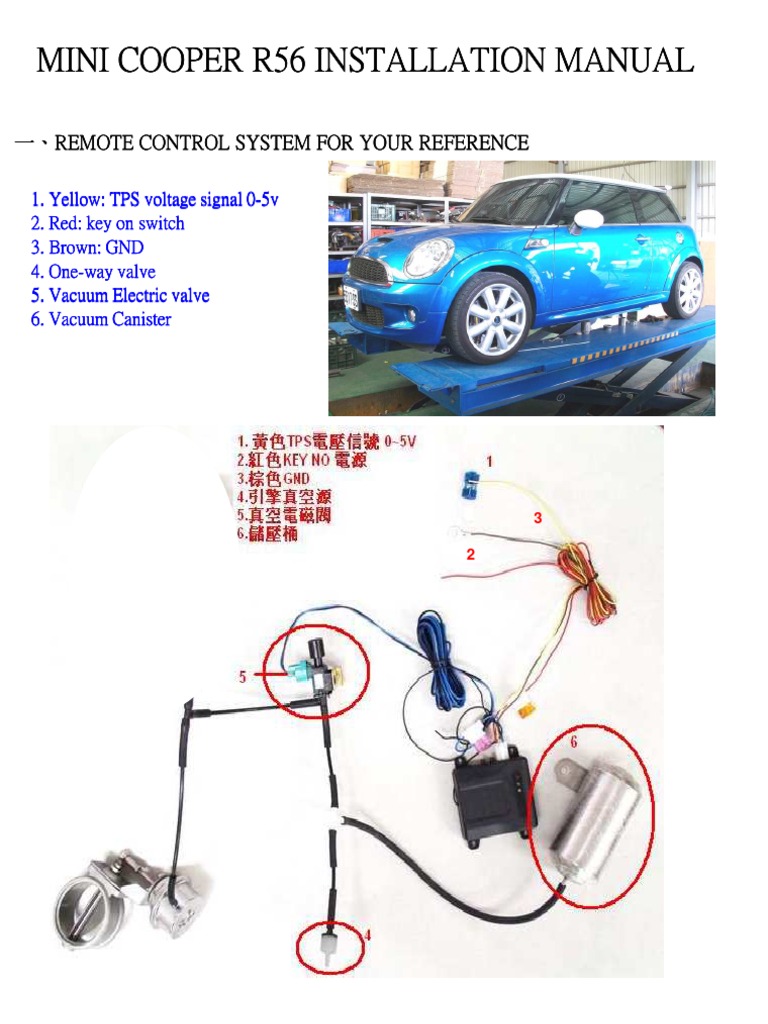 MINI COOPER R56 INSTALLATION MANUAL

一、REMOTE CONTROL SYSTEM FOR YOUR REFERENCE

1. Yellow: TPS voltage signal 0-5v
2. Red: key on switch
3. Brown: GND
4. One-way valve
5. Vacuum Electric valve
6. Vacuum Canister

1. 黃色TPS電壓信號 0~5V
2.紅色KEY NO 電源
3.棕色GND
4.引擎真空源
5.真空電磁閥
6.儲壓桶

1
3
2
5
6
4