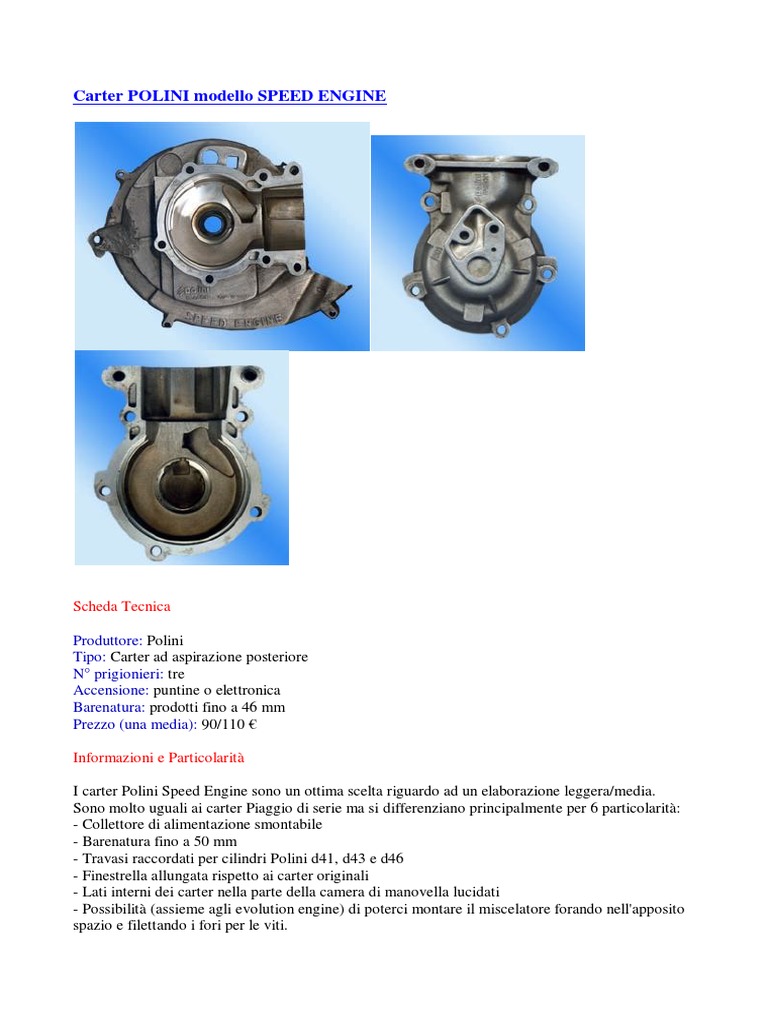 Carter POLINI modello SPEED ENGINE

polini
SPEED ENGINE

Scheda Tecnica

Produttore: Polini
Tipo: Carter ad aspirazione posteriore
N° prigionieri: tre
Accensione: puntine o elettronica
Barenatura: prodotti fino a 46 mm
Prezzo (una media): 90/110 €

Informazioni e Particolarità

I carter Polini Speed Engine sono un ottima scelta riguardo ad un elaborazione leggera/media. Sono molto uguali ai carter Piaggio di serie ma si differenziano principalmente per 6 particolarità:
- Collettore di alimentazione smontabile
- Barenatura fino a 50 mm
- Travasi raccordati per cilindri Polini d41, d43 e d46
- Finestrella allungata rispetto ai carter originali
- Lati interni dei carter nella parte della camera di manovella lucidati
- Possibilità (assieme agli evolution engine) di poterci montare il miscelatore forando nell'apposito spazio e filettando i fori per le viti.