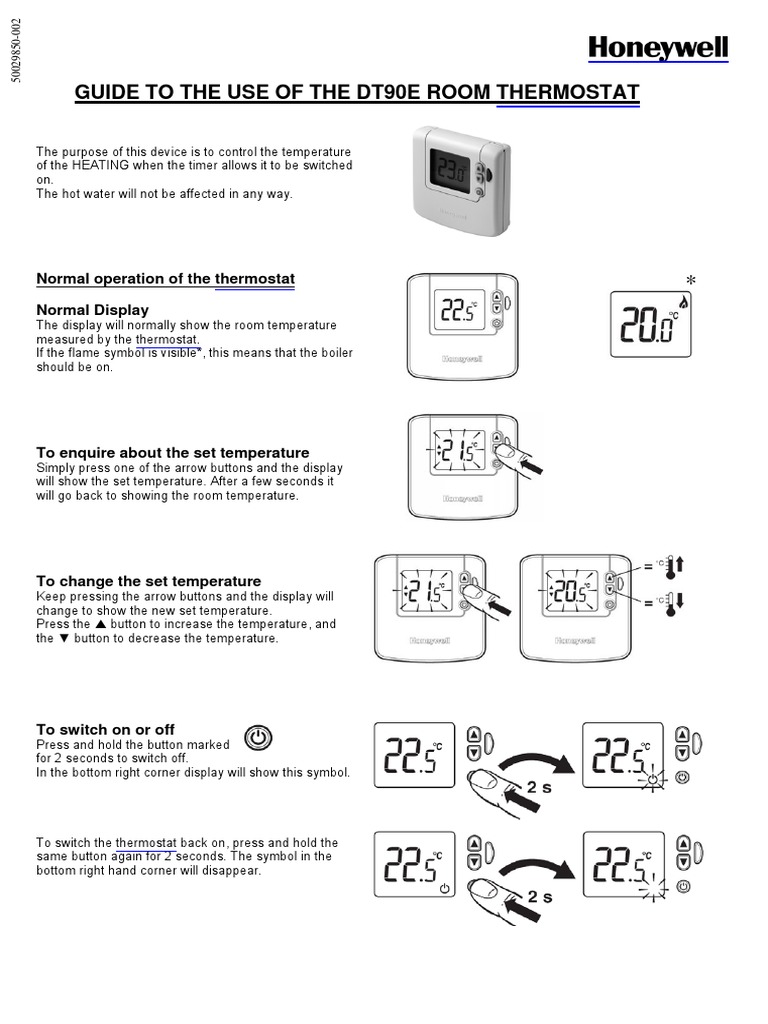 50029850-002

Honeywell

GUIDE TO THE USE OF THE DT90E ROOM THERMOSTAT

The purpose of this device is to control the temperature of the HEATING when the timer allows it to be switched on.
The hot water will not be affected in any way.

23.0

Normal operation of the thermostat

Normal Display
The display will normally show the room temperature measured by the thermostat.
If the flame symbol is visible*, this means that the boiler should be on.

22.5 °C

Honeywell

*

20.0 °C

To enquire about the set temperature
Simply press one of the arrow buttons and the display will show the set temperature. After a few seconds it will go back to showing the room temperature.

21.5 °C

Honeywell

To change the set temperature
Keep pressing the arrow buttons and the display will change to show the new set temperature.
Press the ▲ button to increase the temperature, and the ▼ button to decrease the temperature.

21.5 °C

Honeywell

20.5 °C

Honeywell

= °C

= °C

To switch on or off
Press and hold the button marked for 2 seconds to switch off.
In the bottom right corner display will show this symbol.

22.5 °C

2 s

22.5 °C

To switch the thermostat back on, press and hold the same button again for 2 seconds. The symbol in the bottom right hand corner will disappear.

22.5 °C

2 s

22.5 °C