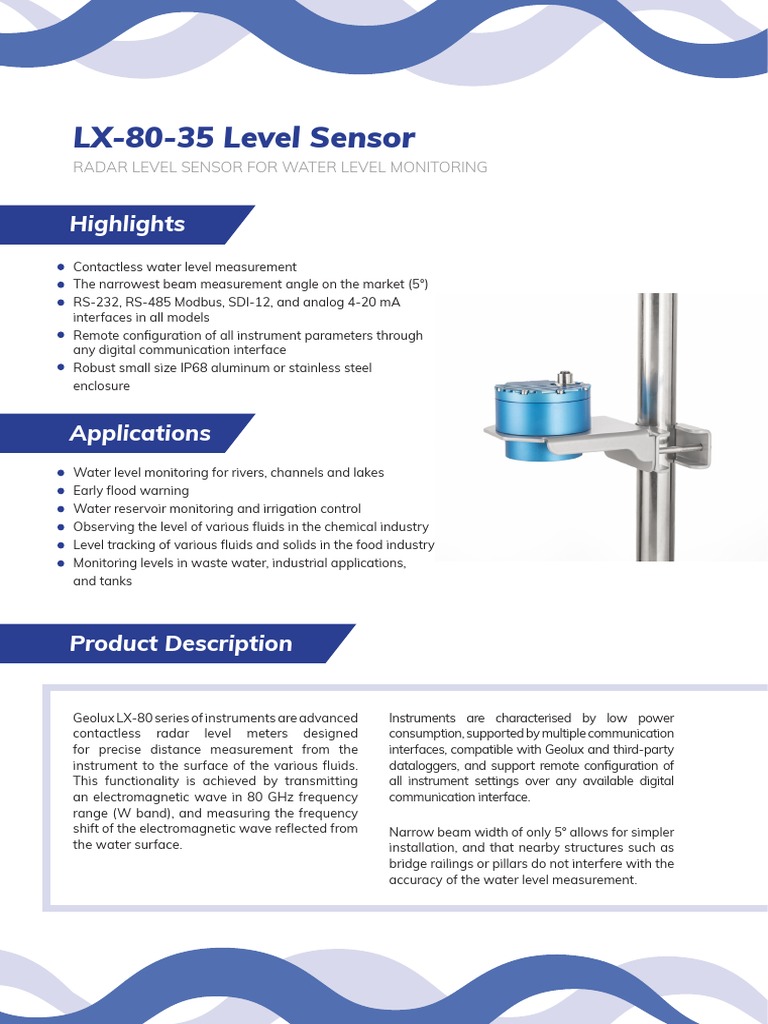 LX-80-35 Level Sensor

RADAR LEVEL SENSOR FOR WATER LEVEL MONITORING

Highlights

- Contactless water level measurement
- The narrowest beam measurement angle on the market (5°)
- RS-232, RS-485 Modbus, SDI-12, and analog 4-20 mA interfaces in all models
- Remote configuration of all instrument parameters through any digital communication interface
- Robust small size IP68 aluminum or stainless steel enclosure

Applications

- Water level monitoring for rivers, channels and lakes
- Early flood warning
- Water reservoir monitoring and irrigation control
- Observing the level of various fluids in the chemical industry
- Level tracking of various fluids and solids in the food industry
- Monitoring levels in waste water, industrial applications, and tanks

Product Description

Geolux LX-80 series of instruments are advanced contactless radar level meters designed for precise distance measurement from the instrument to the surface of the various fluids. This functionality is achieved by transmitting an electromagnetic wave in 80 GHz frequency range (W band), and measuring the frequency shift of the electromagnetic wave reflected from the water surface.

Instruments are characterised by low power consumption, supported by multiple communication interfaces, compatible with Geolux and third-party dataloggers, and support remote configuration of all instrument settings over any available digital communication interface.

Narrow beam width of only 5° allows for simpler installation, and that nearby structures such as bridge railings or pillars do not interfere with the accuracy of the water level measurement.