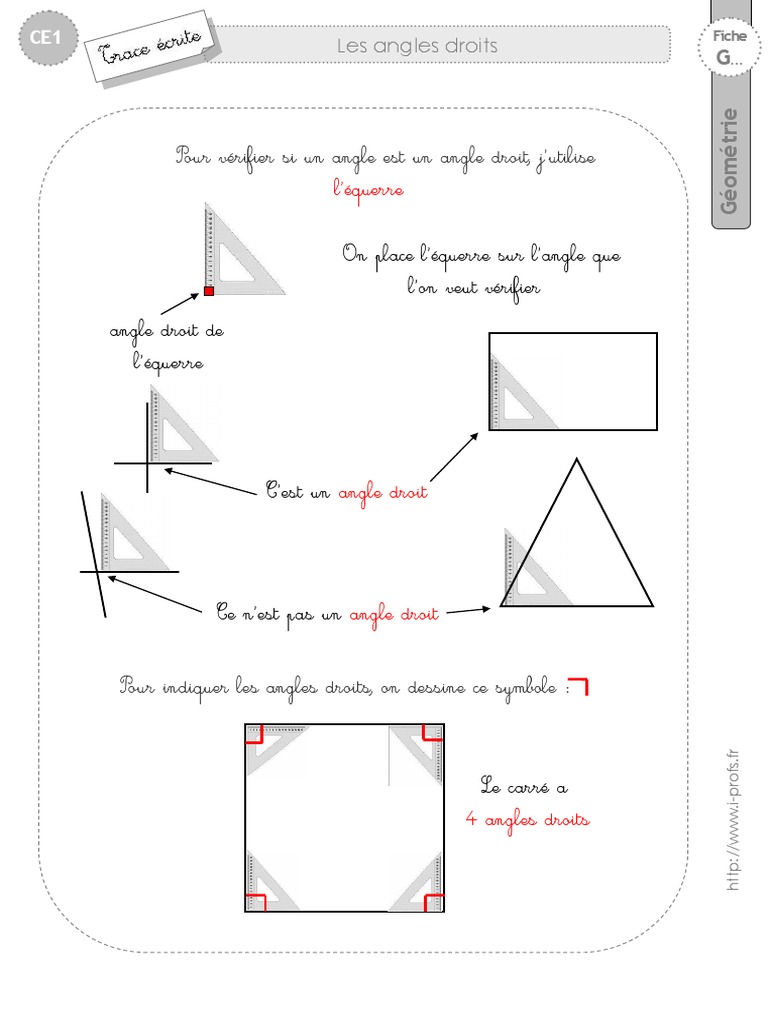 CE1

Trace écrite

Les angles droits

Fiche G...

Géométrie

Pour vérifier si un angle est un angle droit, j'utilise l'équerre

On place l'équerre sur l'angle que l'on veut vérifier

angle droit de l'équerre

C'est un angle droit

Ce n'est pas un angle droit

Pour indiquer les angles droits, on dessine ce symbole :

Le carré a 4 angles droits

http://www.i-profs.fr