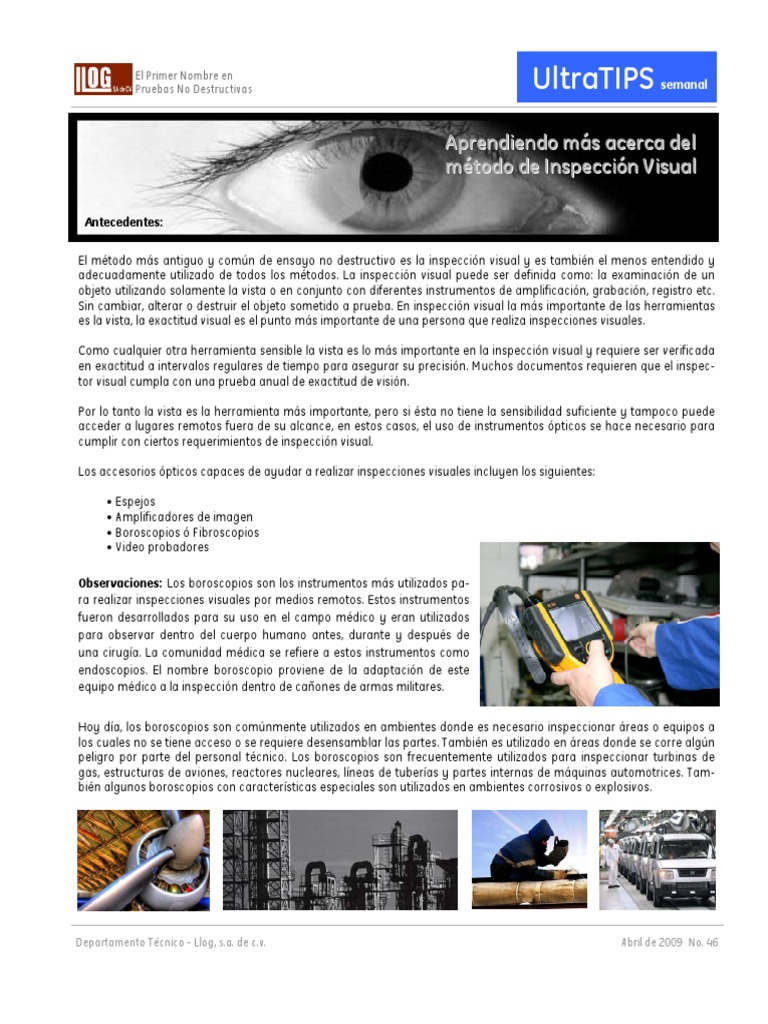 LLOG SA de CV El Primer Nombre en Pruebas No Destructivas

UltraTIPS semanal

Aprendiendo más acerca del método de Inspección Visual

Antecedentes:

El método más antiguo y común de ensayo no destructivo es la inspección visual y es también el menos entendido y adecuadamente utilizado de todos los métodos. La inspección visual puede ser definida como: la examinación de un objeto utilizando solamente la vista o en conjunto con diferentes instrumentos de amplificación, grabación, registro etc. Sin cambiar, alterar o destruir el objeto sometido a prueba. En inspección visual la más importante de las herramientas es la vista, la exactitud visual es el punto más importante de una persona que realiza inspecciones visuales.

Como cualquier otra herramienta sensible la vista es lo más importante en la inspección visual y requiere ser verificada en exactitud a intervalos regulares de tiempo para asegurar su precisión. Muchos documentos requieren que el inspector visual cumpla con una prueba anual de exactitud de visión.

Por lo tanto la vista es la herramienta más importante, pero si ésta no tiene la sensibilidad suficiente y tampoco puede acceder a lugares remotos fuera de su alcance, en estos casos, el uso de instrumentos ópticos se hace necesario para cumplir con ciertos requerimientos de inspección visual.

Los accesorios ópticos capaces de ayudar a realizar inspecciones visuales incluyen los siguientes:

• Espejos
• Amplificadores de imagen
• Boroscopios ó Fibroscopios
• Video probadores

Observaciones: Los boroscopios son los instrumentos más utilizados para realizar inspecciones visuales por medios remotos. Estos instrumentos fueron desarrollados para su uso en el campo médico y eran utilizados para observar dentro del cuerpo humano antes, durante y después de una cirugía. La comunidad médica se refiere a estos instrumentos como endoscopios. El nombre boroscopio proviene de la adaptación de este equipo médico a la inspección dentro de cañones de armas militares.

Hoy día, los boroscopios son comúnmente utilizados en ambientes donde es necesario inspeccionar áreas o equipos a los cuales no se tiene acceso o se requiere desensamblar las partes. También es utilizado en áreas donde se corre algún peligro por parte del personal técnico. Los boroscopios son frecuentemente utilizados para inspeccionar turbinas de gas, estructuras de aviones, reactores nucleares, líneas de tuberías y partes internas de máquinas automotrices. También algunos boroscopios con características especiales son utilizados en ambientes corrosivos o explosivos.

Departamento Técnico - Llog, s.a. de c.v.

Abril de 2009 No. 46