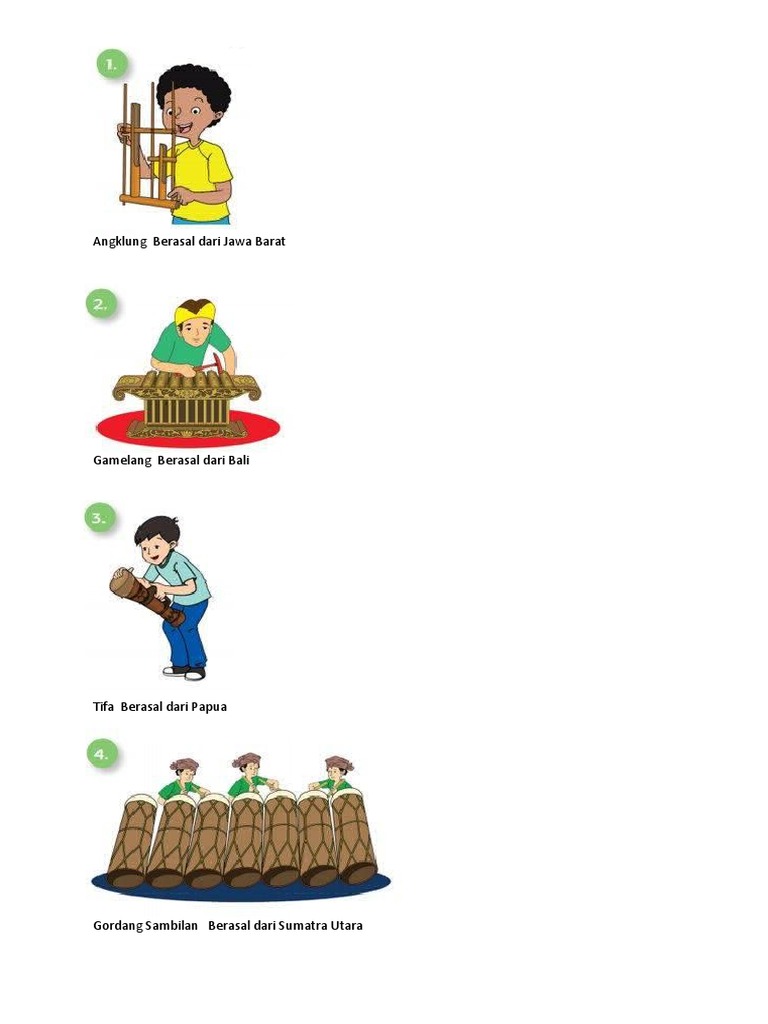 1.

Angklung Berasal dari Jawa Barat

2.

Gamelang Berasal dari Bali

3.

Tifa Berasal dari Papua

4.

Gordang Sambilan Berasal dari Sumatra Utara