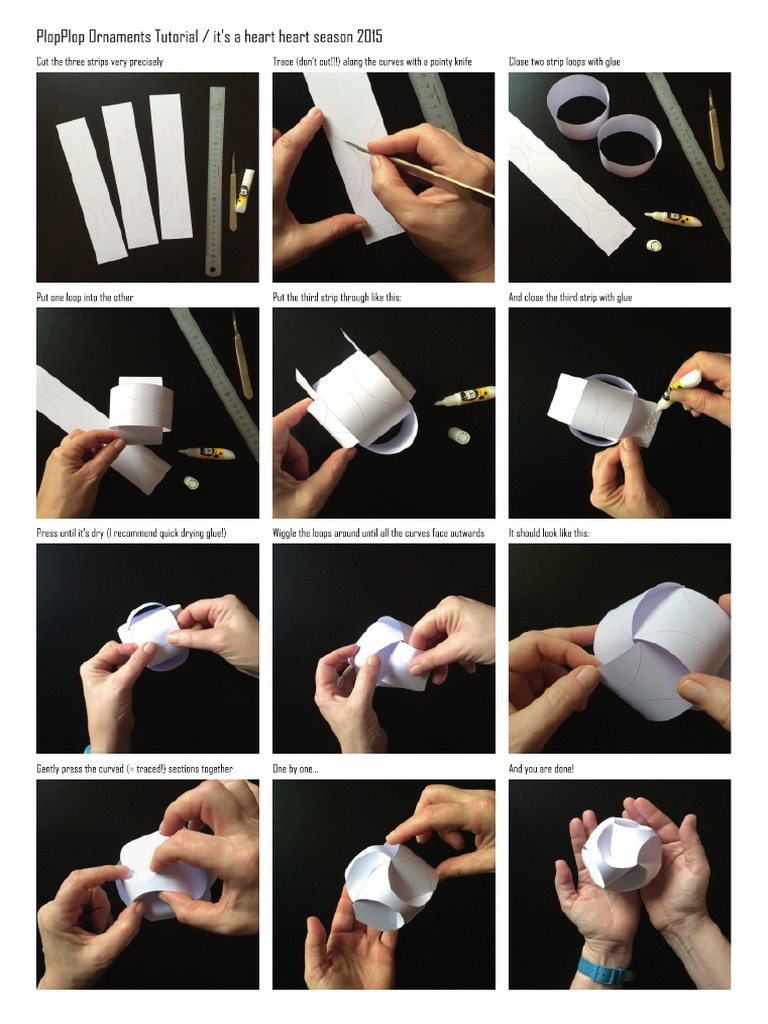 PlopPlop Ornaments Tutorial / it's a heart heart season 2015

Cut the three strips very precisely

Trace (don't cut!!!) along the curves with a pointy knife

Close two strip loops with glue

Put one loop into the other

Put the third strip through like this:

And close the third strip with glue

Press until it's dry (I recommend quick drying glue!)

Wiggle the loops around until all the curves face outwards

It should look like this:

Gently press the curved (= traced!) sections together

One by one...

And you are done!