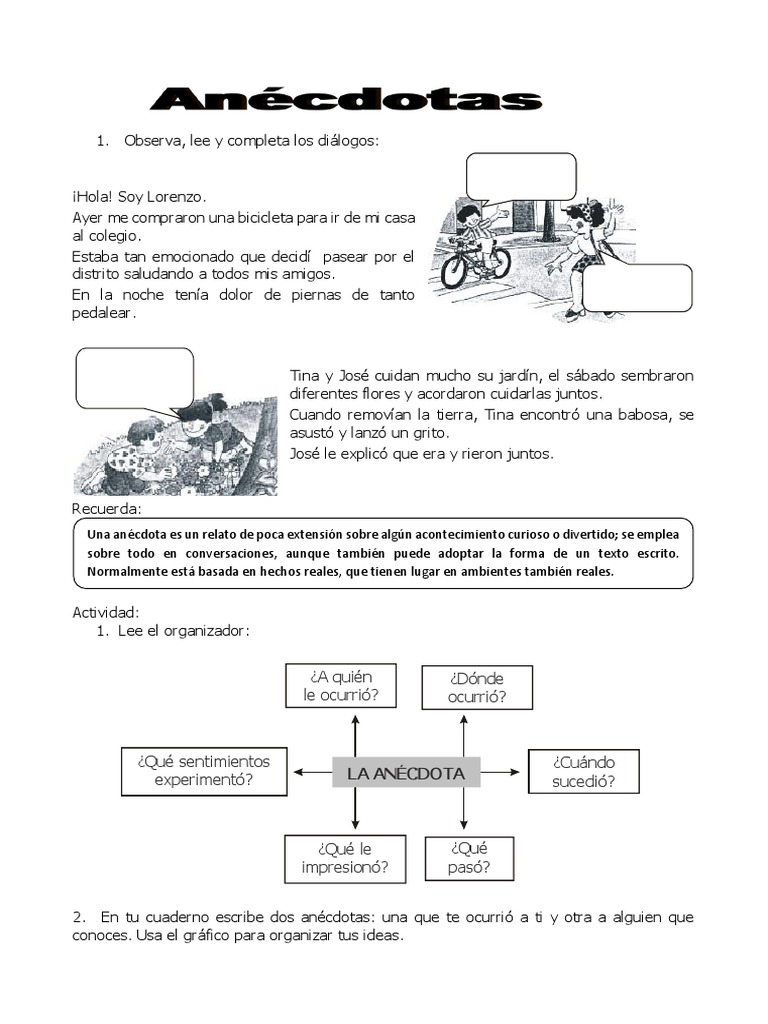 Anécdotas

1. Observa, lee y completa los diálogos:

¡Hola! Soy Lorenzo.
Ayer me compraron una bicicleta para ir de mi casa al colegio.
Estaba tan emocionado que decidí pasear por el distrito saludando a todos mis amigos.
En la noche tenía dolor de piernas de tanto pedalear.

Tina y José cuidan mucho su jardín, el sábado sembraron diferentes flores y acordaron cuidarlas juntos.
Cuando removían la tierra, Tina encontró una babosa, se asustó y lanzó un grito.
José le explicó que era y rieron juntos.

Recuerda:
Una anécdota es un relato de poca extensión sobre algún acontecimiento curioso o divertido; se emplea sobre todo en conversaciones, aunque también puede adoptar la forma de un texto escrito. Normalmente está basada en hechos reales, que tienen lugar en ambientes también reales.

Actividad:
1. Lee el organizador:

¿A quién le ocurrió?
¿Dónde ocurrió?
¿Qué sentimientos experimentó?
LA ANÉCDOTA
¿Cuándo sucedió?
¿Qué le impresionó?
¿Qué pasó?

2. En tu cuaderno escribe dos anécdotas: una que te ocurrió a ti y otra a alguien que conoces. Usa el gráfico para organizar tus ideas.