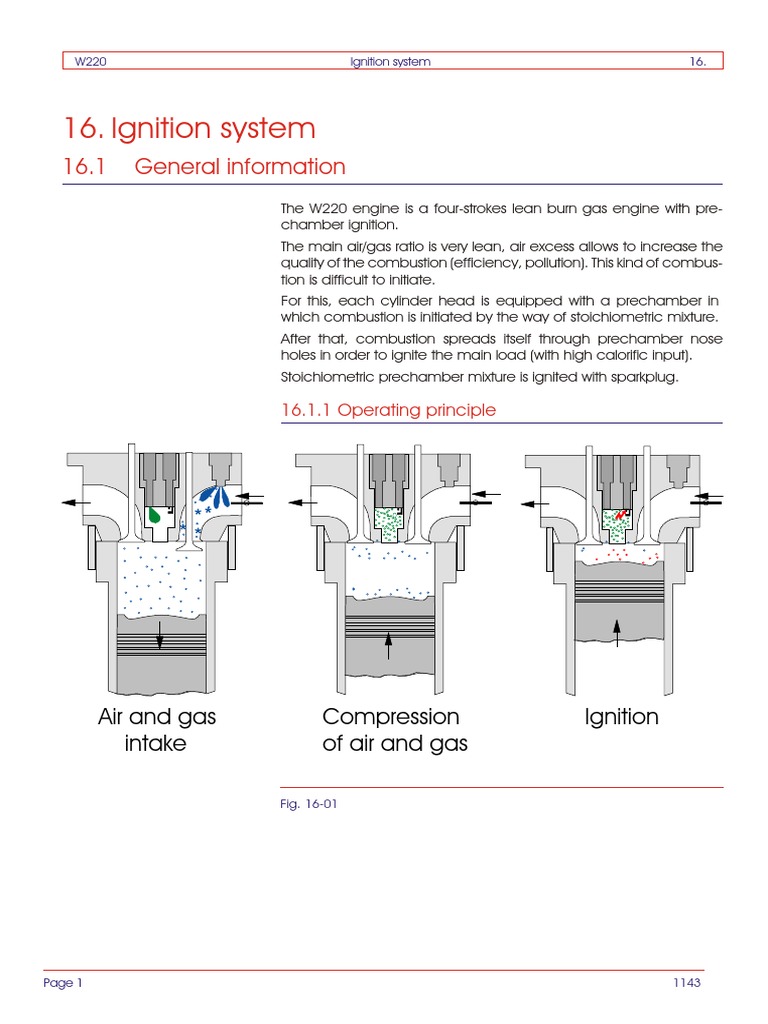 W220 Ignition system 16.

16. Ignition system

16.1 General information

The W220 engine is a four-strokes lean burn gas engine with prechamber ignition.

The main air/gas ratio is very lean, air excess allows to increase the quality of the combustion (efficiency, pollution). This kind of combustion is difficult to initiate.

For this, each cylinder head is equipped with a prechamber in which combustion is initiated by the way of stoichiometric mixture.

After that, combustion spreads itself through prechamber nose holes in order to ignite the main load (with high calorific input).

Stoichiometric prechamber mixture is ignited with sparkplug.

16.1.1 Operating principle

Air and gas intake

Compression of air and gas

Ignition

Fig. 16-01

Page 1 1143