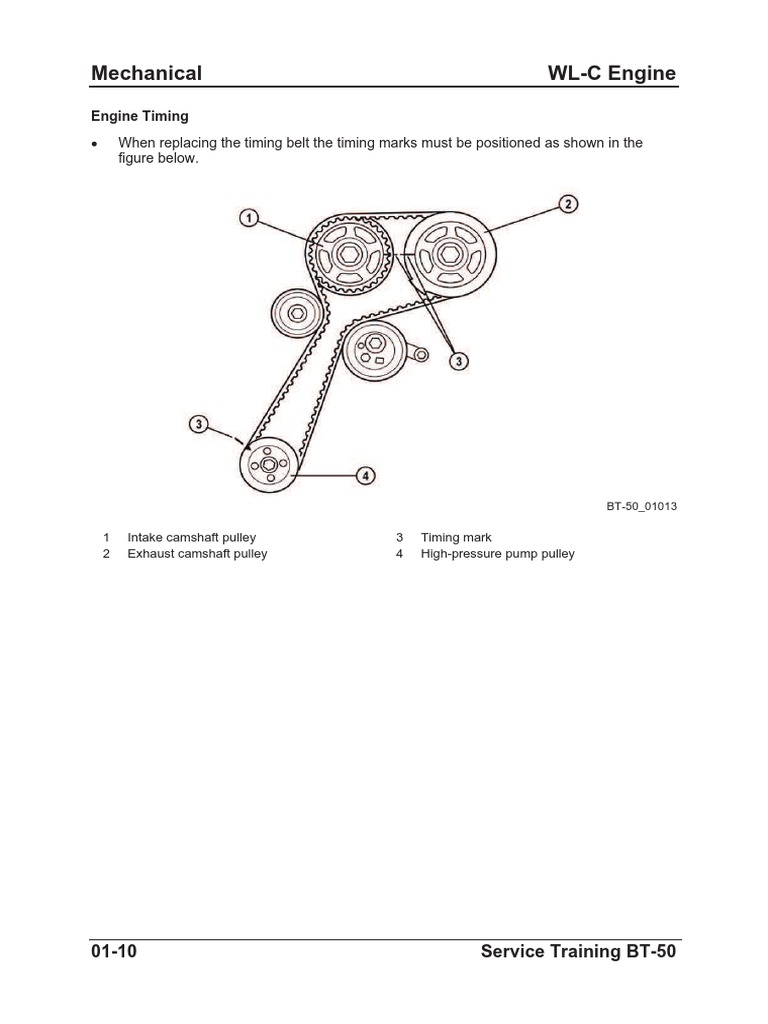 Mechanical

WL-C Engine

Engine Timing

• When replacing the timing belt the timing marks must be positioned as shown in the figure below.

1

2

3

3

4

BT-50_01013

1 Intake camshaft pulley
2 Exhaust camshaft pulley

3 Timing mark
4 High-pressure pump pulley

01-10

Service Training BT-50