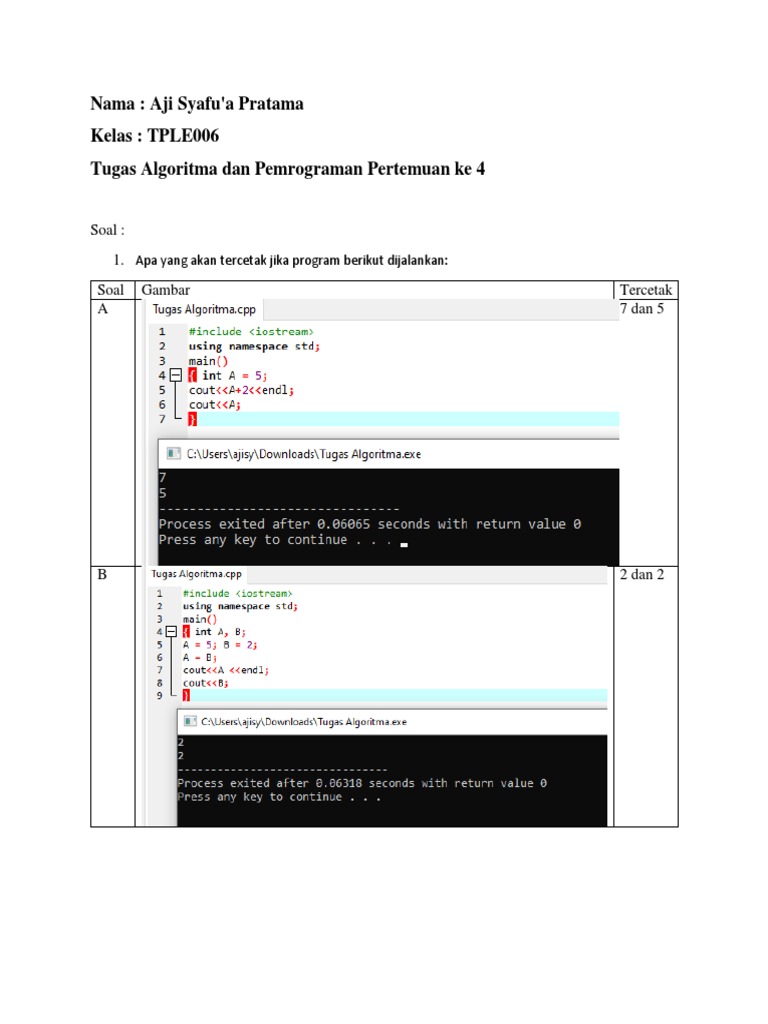 Nama : Aji Syafu'a Pratama

Kelas : TPLE006

Tugas Algoritma dan Pemrograman Pertemuan ke 4

Soal :

1. Apa yang akan tercetak jika program berikut dijalankan:

| Soal | Gambar | Tercetak |
|---|---|---|
| A | Tugas Algoritma.cpp<br>1 #include <iostream><br>2 using namespace std;<br>3 main()<br>4 { int A = 5;<br>5 cout<<A+2<<endl;<br>6 cout<<A;<br>7 }<br>C:\Users\ajisy\Downloads\Tugas Algoritma.exe<br>7<br>5<br>--------------------------------<br>Process exited after 0.06065 seconds with return value 0<br>Press any key to continue . . . | 7 dan 5 |
| B | Tugas Algoritma.cpp<br>1 #include <iostream><br>2 using namespace std;<br>3 main()<br>4 { int A, B;<br>5 A = 5; B = 2;<br>6 A = B;<br>7 cout<<A <<endl;<br>8 cout<<B;<br>9 }<br>C:\Users\ajisy\Downloads\Tugas Algoritma.exe<br>2<br>2<br>--------------------------------<br>Process exited after 0.06318 seconds with return value 0<br>Press any key to continue . . . | 2 dan 2 |