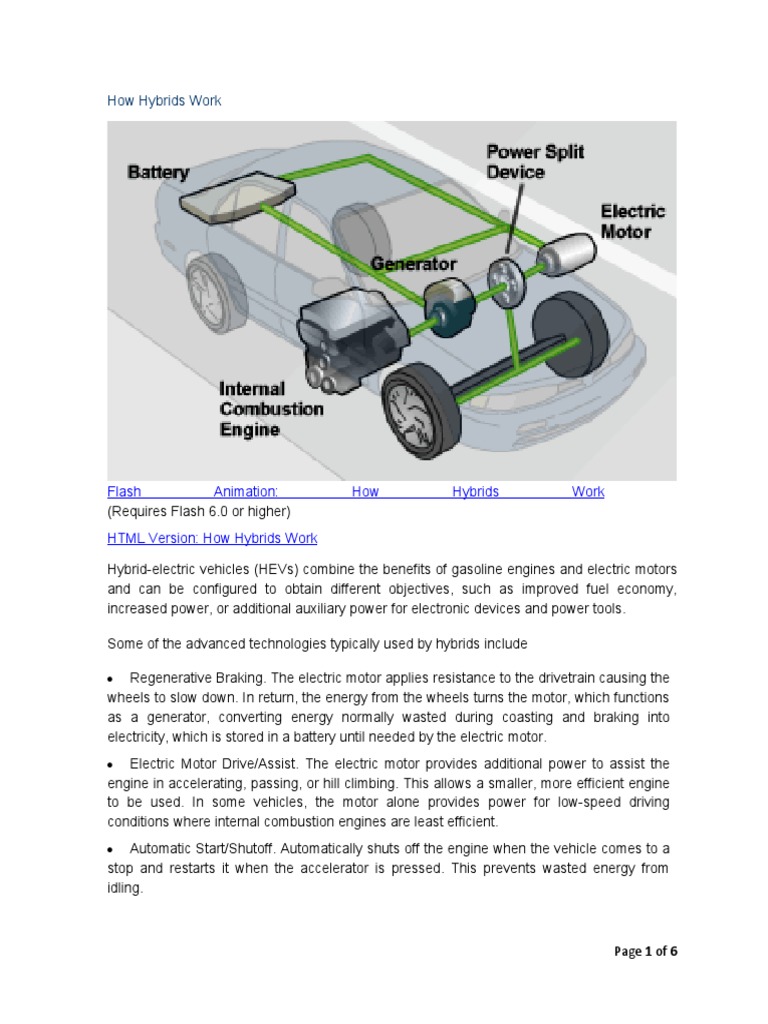 How Hybrids Work

Battery

Power Split Device

Electric Motor

Generator

Internal Combustion Engine

Flash Animation: How Hybrids Work
(Requires Flash 6.0 or higher)

HTML Version: How Hybrids Work

Hybrid-electric vehicles (HEVs) combine the benefits of gasoline engines and electric motors and can be configured to obtain different objectives, such as improved fuel economy, increased power, or additional auxiliary power for electronic devices and power tools.

Some of the advanced technologies typically used by hybrids include

• Regenerative Braking. The electric motor applies resistance to the drivetrain causing the wheels to slow down. In return, the energy from the wheels turns the motor, which functions as a generator, converting energy normally wasted during coasting and braking into electricity, which is stored in a battery until needed by the electric motor.

• Electric Motor Drive/Assist. The electric motor provides additional power to assist the engine in accelerating, passing, or hill climbing. This allows a smaller, more efficient engine to be used. In some vehicles, the motor alone provides power for low-speed driving conditions where internal combustion engines are least efficient.

• Automatic Start/Shutoff. Automatically shuts off the engine when the vehicle comes to a stop and restarts it when the accelerator is pressed. This prevents wasted energy from idling.

Page 1 of 6