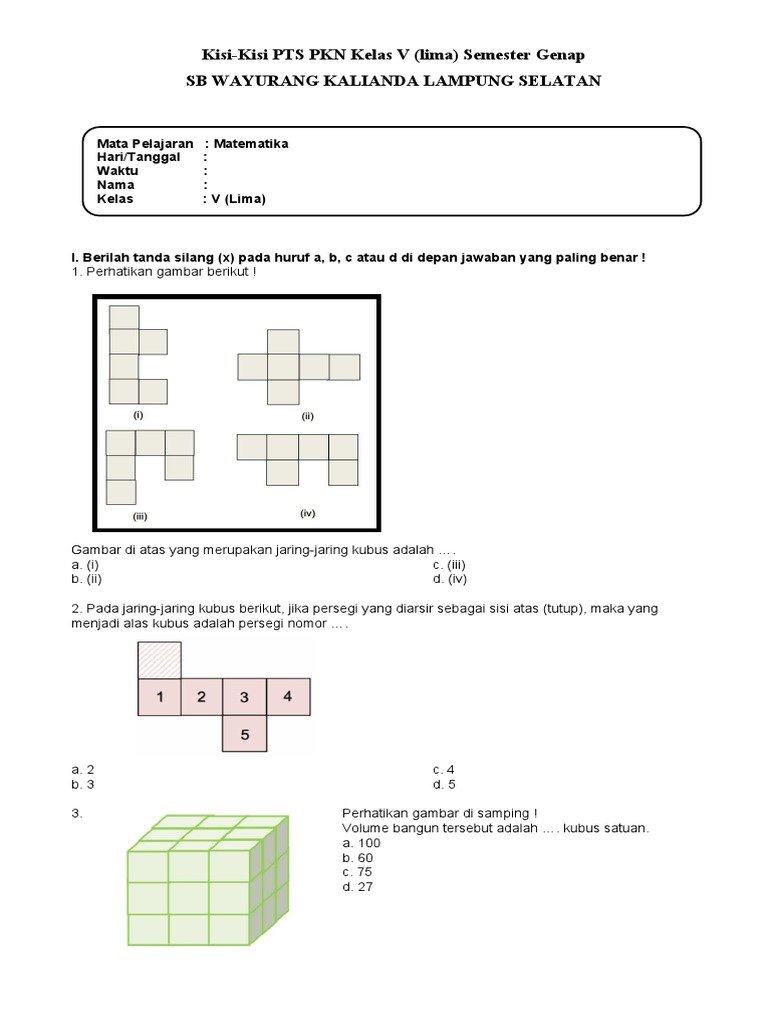 Kisi-Kisi PTS PKN Kelas V (lima) Semester Genap
SB WAYURANG KALIANDA LAMPUNG SELATAN

Mata Pelajaran : Matematika
Hari/Tanggal :
Waktu :
Nama :
Kelas : V (Lima)

I. Berilah tanda silang (x) pada huruf a, b, c atau d di depan jawaban yang paling benar !
1. Perhatikan gambar berikut !

(i)
(ii)
(iii)
(iv)

Gambar di atas yang merupakan jaring-jaring kubus adalah … .
a. (i)
b. (ii)
c. (iii)
d. (iv)

2. Pada jaring-jaring kubus berikut, jika persegi yang diarsir sebagai sisi atas (tutup), maka yang menjadi alas kubus adalah persegi nomor … .

1 2 3 4
5

a. 2
b. 3
c. 4
d. 5

3.
Perhatikan gambar di samping !
Volume bangun tersebut adalah …. kubus satuan.
a. 100
b. 60
c. 75
d. 27