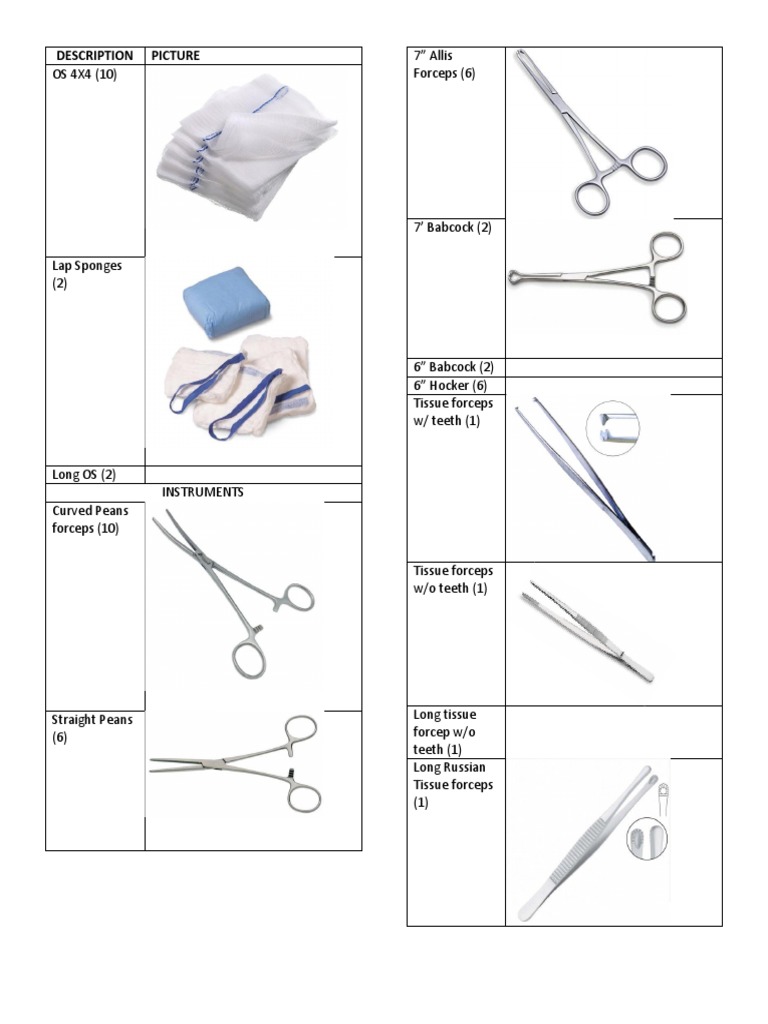 | DESCRIPTION | PICTURE |
|---|---|
| OS 4X4 (10) | |
| Lap Sponges (2) | |
| Long OS (2) | |
| INSTRUMENTS | |
| Curved Peans forceps (10) | |
| Straight Peans (6) | |

| | |
|---|---|
| 7” Allis Forceps (6) | |
| 7’ Babcock (2) | |
| 6” Babcock (2) | |
| 6” Hocker (6) | |
| Tissue forceps w/ teeth (1) | |
| Tissue forceps w/o teeth (1) | |
| Long tissue forcep w/o teeth (1) | |
| Long Russian Tissue forceps (1) | |