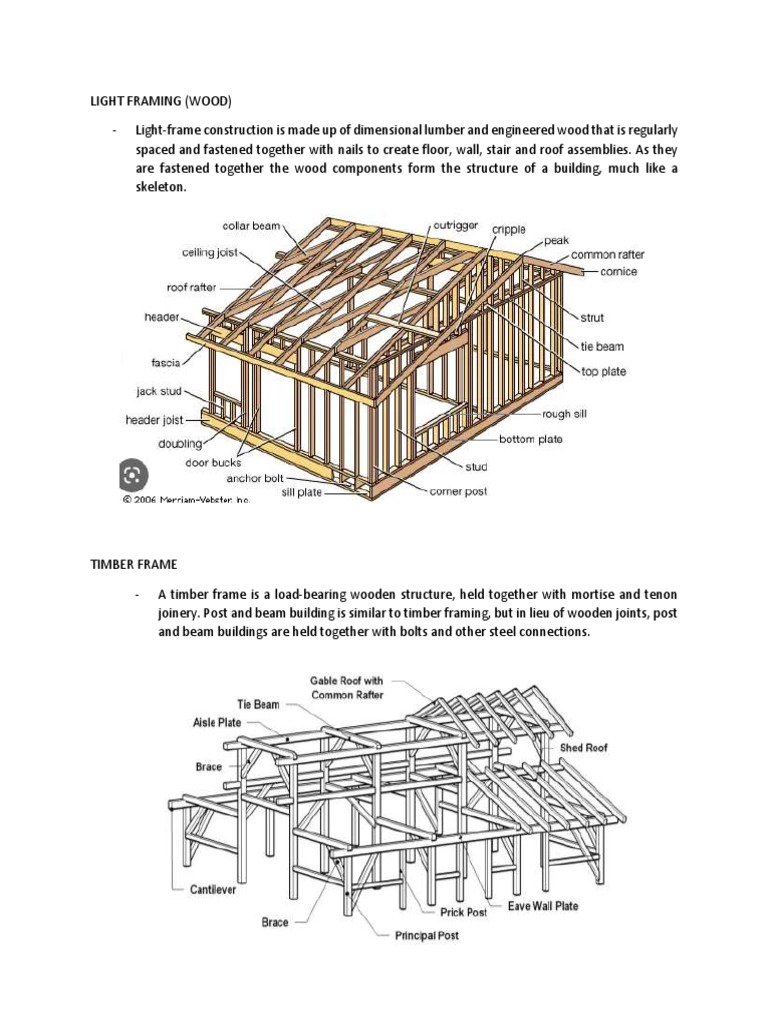 LIGHT FRAMING (WOOD)

- Light-frame construction is made up of dimensional lumber and engineered wood that is regularly spaced and fastened together with nails to create floor, wall, stair and roof assemblies. As they are fastened together the wood components form the structure of a building, much like a skeleton.

collar beam
ceiling joist
roof rafter
header
fascia
jack stud
header joist
doubling
door bucks
anchor bolt
sill plate
outrigger
cripple
peak
common rafter
cornice
strut
tie beam
top plate
rough sill
bottom plate
stud
corner post
© 2006 Merriam-Webster, Inc.

TIMBER FRAME

- A timber frame is a load-bearing wooden structure, held together with mortise and tenon joinery. Post and beam building is similar to timber framing, but in lieu of wooden joints, post and beam buildings are held together with bolts and other steel connections.

Gable Roof with Common Rafter
Tie Beam
Aisle Plate
Brace
Shed Roof
Cantilever
Brace
Prick Post
Eave Wall Plate
Principal Post