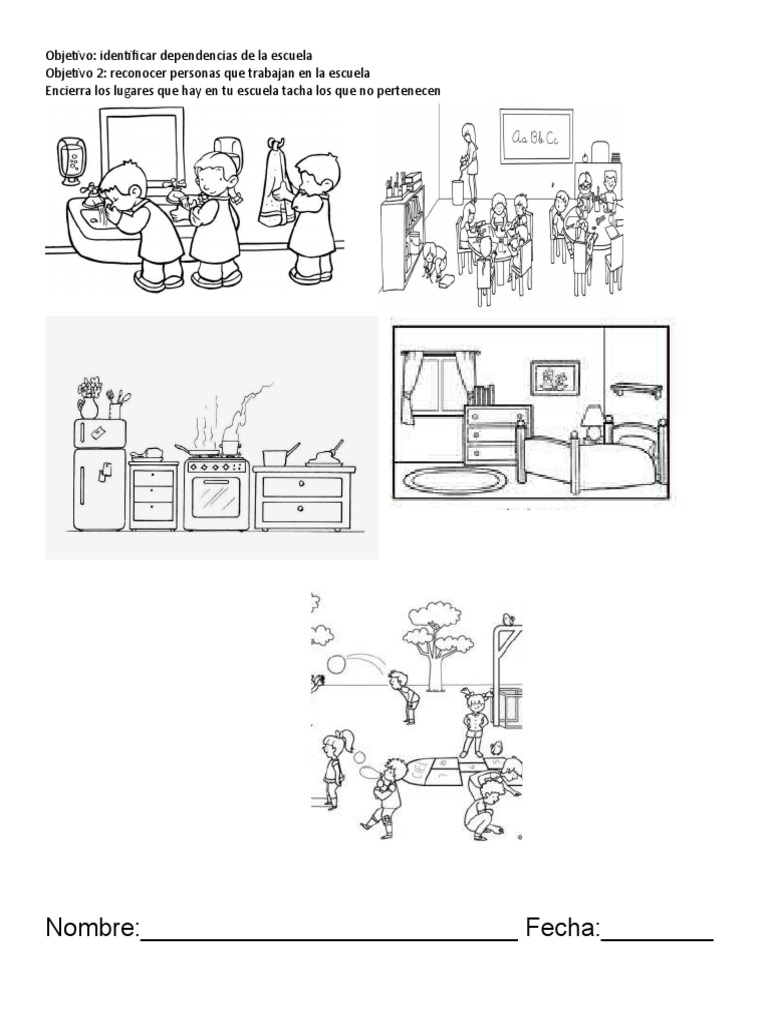 Objetivo: identificar dependencias de la escuela
Objetivo 2: reconocer personas que trabajan en la escuela
Encierra los lugares que hay en tu escuela tacha los que no pertenecen

Aa Bb Cc

Nombre:____________________________ Fecha:________