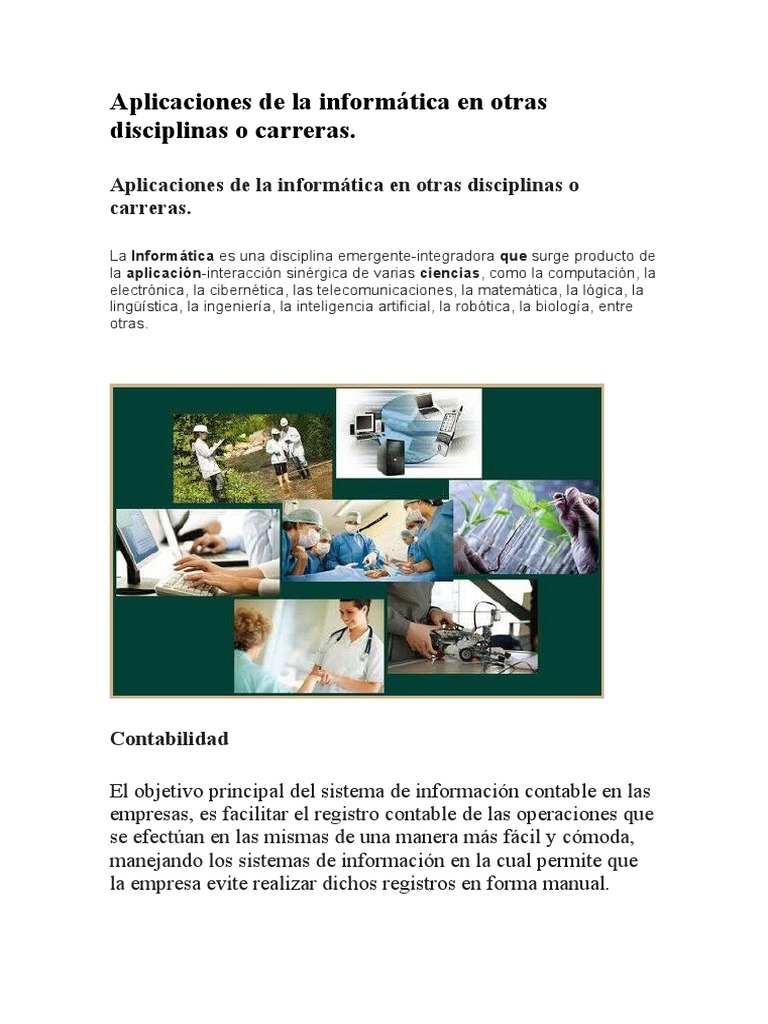 Aplicaciones de la informática en otras disciplinas o carreras.

Aplicaciones de la informática en otras disciplinas o carreras.

La Informática es una disciplina emergente-integradora que surge producto de la aplicación-interacción sinérgica de varias ciencias, como la computación, la electrónica, la cibernética, las telecomunicaciones, la matemática, la lógica, la lingüística, la ingeniería, la inteligencia artificial, la robótica, la biología, entre otras.

Contabilidad

El objetivo principal del sistema de información contable en las empresas, es facilitar el registro contable de las operaciones que se efectúan en las mismas de una manera más fácil y cómoda, manejando los sistemas de información en la cual permite que la empresa evite realizar dichos registros en forma manual.