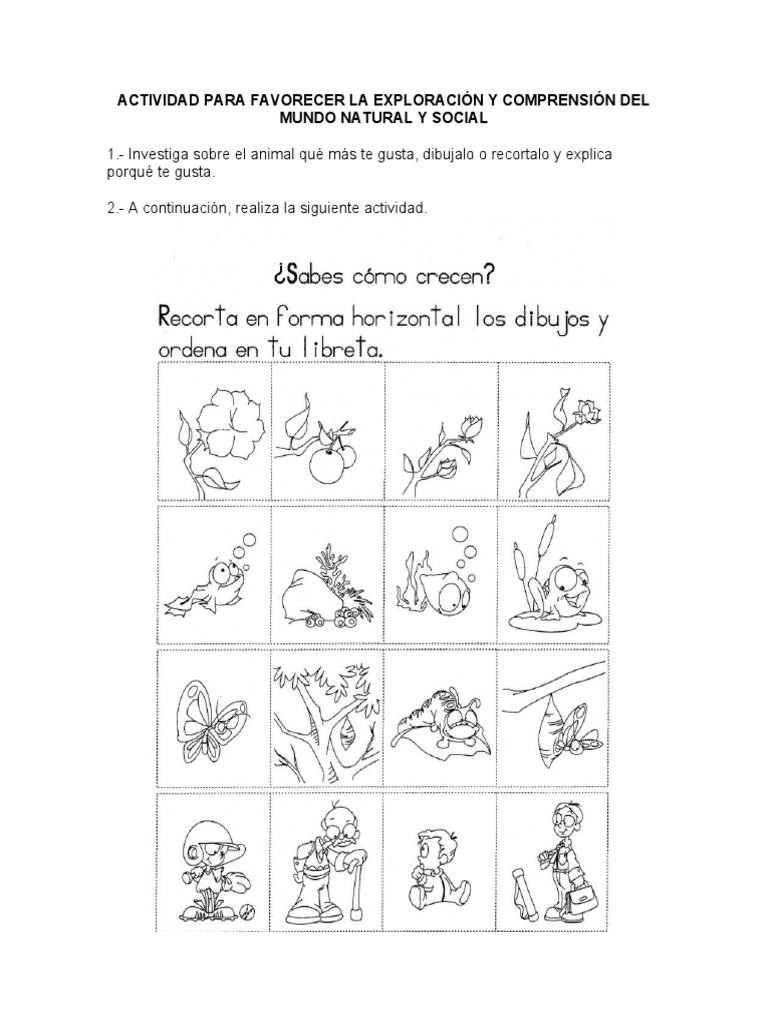 ACTIVIDAD PARA FAVORECER LA EXPLORACIÓN Y COMPRENSIÓN DEL MUNDO NATURAL Y SOCIAL

1.- Investiga sobre el animal qué más te gusta, dibujalo o recortalo y explica porqué te gusta.

2.- A continuación, realiza la siguiente actividad.

¿Sabes cómo crecen?

Recorta en forma horizontal los dibujos y ordena en tu libreta.