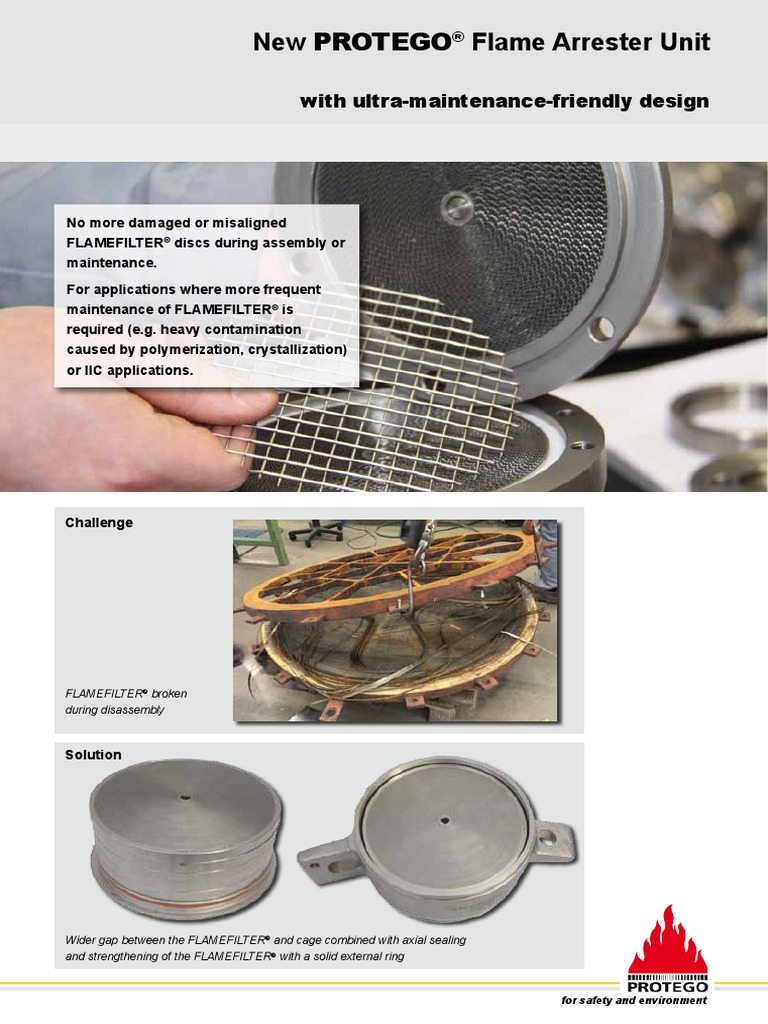 New PROTEGO® Flame Arrester Unit

with ultra-maintenance-friendly design

No more damaged or misaligned FLAMEFILTER® discs during assembly or maintenance.

For applications where more frequent maintenance of FLAMEFILTER® is required (e.g. heavy contamination caused by polymerization, crystallization) or IIC applications.

Challenge

FLAMEFILTER® broken during disassembly

Solution

Wider gap between the FLAMEFILTER® and cage combined with axial sealing and strengthening of the FLAMEFILTER® with a solid external ring

PROTEGO

for safety and environment