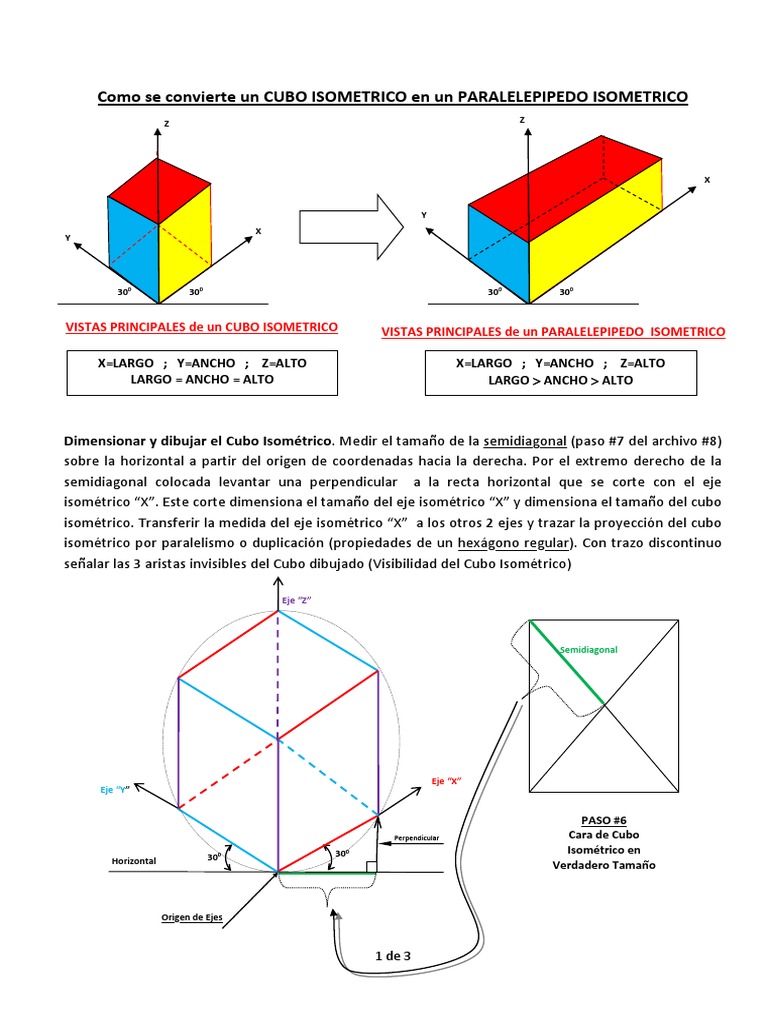 Como se convierte un CUBO ISOMETRICO en un PARALELEPIPEDO ISOMETRICO

Z
Y
X
$30^0$
$30^0$

Z
Y
X
$30^0$
$30^0$

VISTAS PRINCIPALES de un CUBO ISOMETRICO

X=LARGO ; Y=ANCHO ; Z=ALTO
LARGO = ANCHO = ALTO

VISTAS PRINCIPALES de un PARALELEPIPEDO ISOMETRICO

X=LARGO ; Y=ANCHO ; Z=ALTO
LARGO > ANCHO > ALTO

Dimensionar y dibujar el Cubo Isométrico. Medir el tamaño de la semidiagonal (paso #7 del archivo #8) sobre la horizontal a partir del origen de coordenadas hacia la derecha. Por el extremo derecho de la semidiagonal colocada levantar una perpendicular a la recta horizontal que se corte con el eje isométrico "X". Este corte dimensiona el tamaño del eje isométrico "X" y dimensiona el tamaño del cubo isométrico. Transferir la medida del eje isométrico "X" a los otros 2 ejes y trazar la proyección del cubo isométrico por paralelismo o duplicación (propiedades de un hexágono regular). Con trazo discontinuo señalar las 3 aristas invisibles del Cubo dibujado (Visibilidad del Cubo Isométrico)

Eje "Z"
Eje "Y"
Eje "X"
Perpendicular
Horizontal
$30^0$
$30^0$
Origen de Ejes

Semidiagonal

PASO #6
Cara de Cubo Isométrico en Verdadero Tamaño

1 de 3