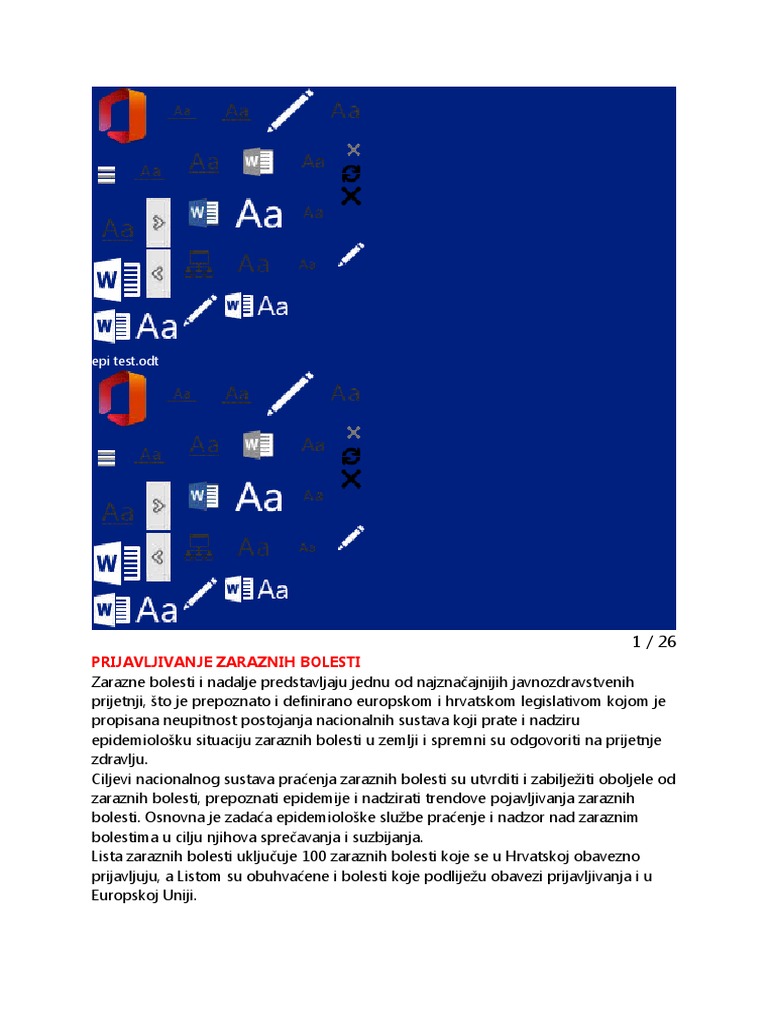 Aa Aa Aa
Aa Aa Aa
Aa Aa Aa
Aa Aa
Aa Aa
epi test.odt
Aa Aa Aa
Aa Aa Aa
Aa Aa Aa
Aa Aa
Aa Aa

1 / 26

PRIJAVLJIVANJE ZARAZNIH BOLESTI
Zarazne bolesti i nadalje predstavljaju jednu od najznačajnijih javnozdravstvenih prijetnji, što je prepoznato i definirano europskom i hrvatskom legislativom kojom je propisana neupitnost postojanja nacionalnih sustava koji prate i nadziru epidemiološku situaciju zaraznih bolesti u zemlji i spremni su odgovoriti na prijetnje zdravlju.
Ciljevi nacionalnog sustava praćenja zaraznih bolesti su utvrditi i zabilježiti oboljele od zaraznih bolesti, prepoznati epidemije i nadzirati trendove pojavljivanja zaraznih bolesti. Osnovna je zadaća epidemiološke službe praćenje i nadzor nad zaraznim bolestima u cilju njihova sprečavanja i suzbijanja.
Lista zaraznih bolesti uključuje 100 zaraznih bolesti koje se u Hrvatskoj obavezno prijavljuju, a Listom su obuhvaćene i bolesti koje podliježu obavezi prijavljivanja i u Europskoj Uniji.