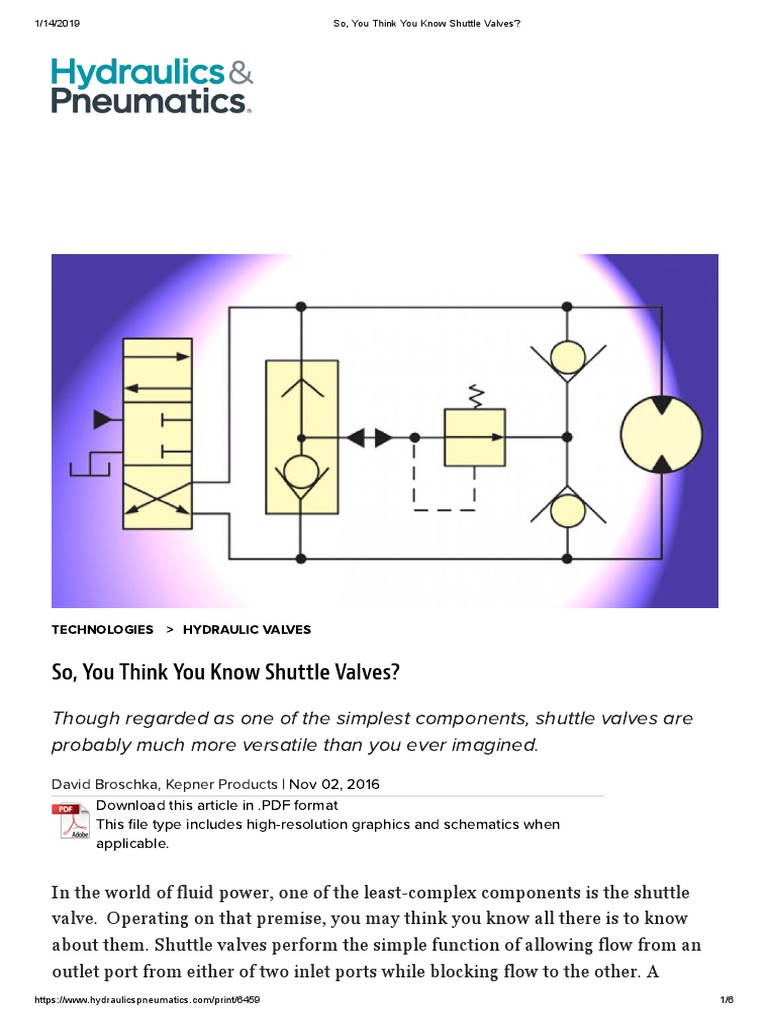 1/14/2019 So, You Think You Know Shuttle Valves?

Hydraulics & Pneumatics.

TECHNOLOGIES > HYDRAULIC VALVES

So, You Think You Know Shuttle Valves?

Though regarded as one of the simplest components, shuttle valves are probably much more versatile than you ever imagined.

David Broschka, Kepner Products | Nov 02, 2016

PDF
Adobe
Download this article in .PDF format
This file type includes high-resolution graphics and schematics when applicable.

In the world of fluid power, one of the least-complex components is the shuttle valve. Operating on that premise, you may think you know all there is to know about them. Shuttle valves perform the simple function of allowing flow from an outlet port from either of two inlet ports while blocking flow to the other. A

https://www.hydraulicspneumatics.com/print/6459 1/6