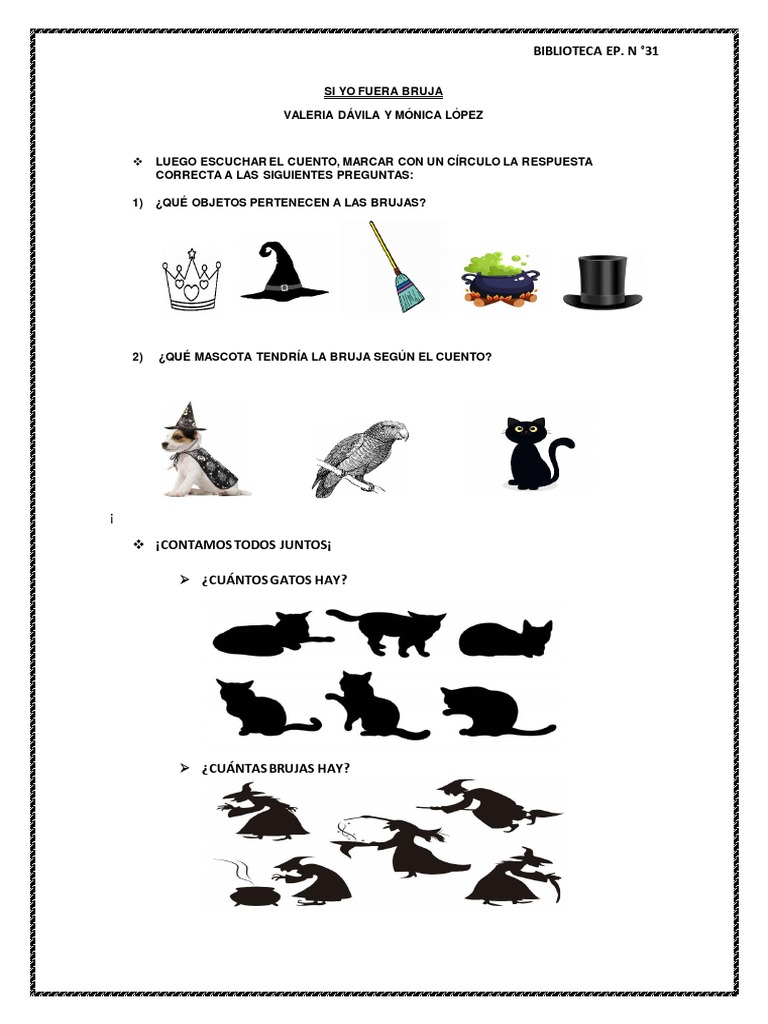 BIBLIOTECA EP. N °31

SI YO FUERA BRUJA

VALERIA DÁVILA Y MÓNICA LÓPEZ

❖ LUEGO ESCUCHAR EL CUENTO, MARCAR CON UN CÍRCULO LA RESPUESTA CORRECTA A LAS SIGUIENTES PREGUNTAS:

1) ¿QUÉ OBJETOS PERTENECEN A LAS BRUJAS?

2) ¿QUÉ MASCOTA TENDRÍA LA BRUJA SEGÚN EL CUENTO?

¡

❖ ¡CONTAMOS TODOS JUNTOS¡

➢ ¿CUÁNTOS GATOS HAY?

➢ ¿CUÁNTAS BRUJAS HAY?