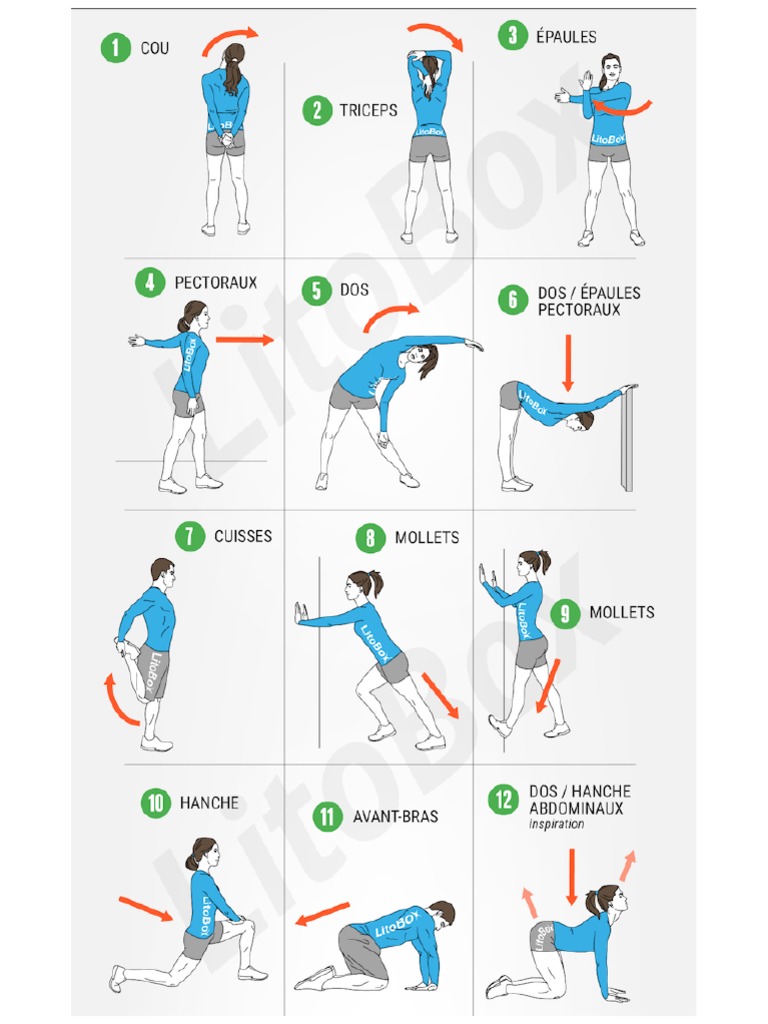 1 COU

2 TRICEPS

3 ÉPAULES

4 PECTORAUX

5 DOS

6 DOS / ÉPAULES PECTORAUX

7 CUISSES

8 MOLLETS

9 MOLLETS

10 HANCHE

11 AVANT-BRAS

12 DOS / HANCHE ABDOMINAUX inspiration

LitoBox