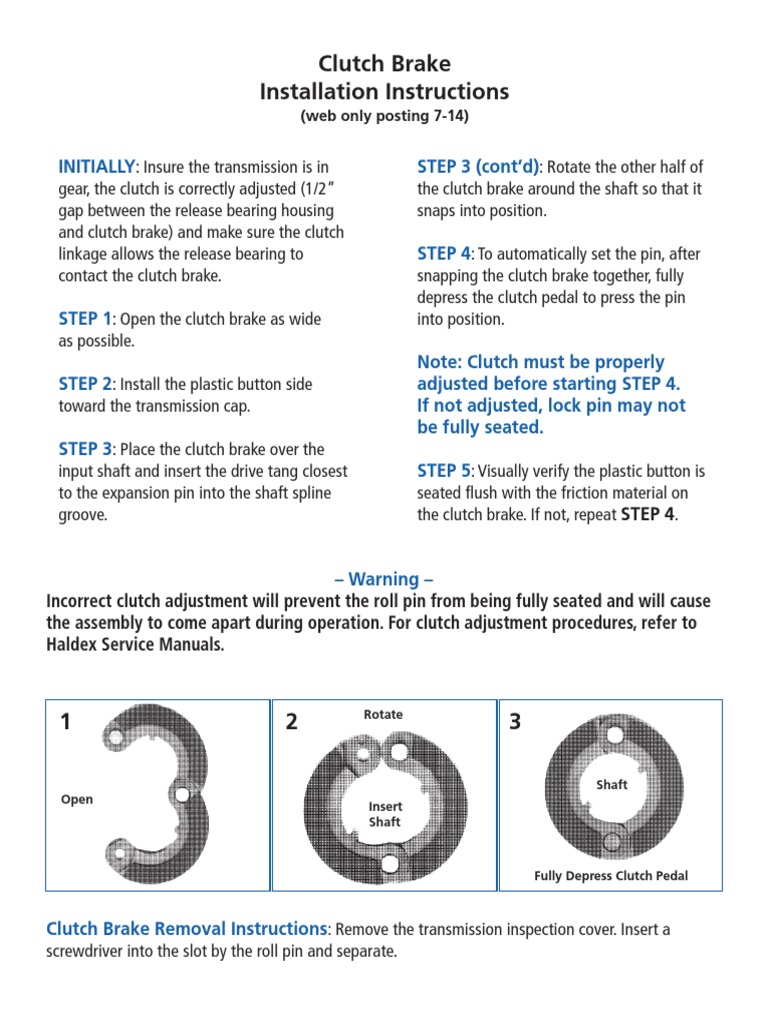 Clutch Brake
Installation Instructions
(web only posting 7-14)

INITIALLY: Insure the transmission is in gear, the clutch is correctly adjusted (1/2" gap between the release bearing housing and clutch brake) and make sure the clutch linkage allows the release bearing to contact the clutch brake.

STEP 1: Open the clutch brake as wide as possible.

STEP 2: Install the plastic button side toward the transmission cap.

STEP 3: Place the clutch brake over the input shaft and insert the drive tang closest to the expansion pin into the shaft spline groove.

STEP 3 (cont'd): Rotate the other half of the clutch brake around the shaft so that it snaps into position.

STEP 4: To automatically set the pin, after snapping the clutch brake together, fully depress the clutch pedal to press the pin into position.

Note: Clutch must be properly adjusted before starting STEP 4. If not adjusted, lock pin may not be fully seated.

STEP 5: Visually verify the plastic button is seated flush with the friction material on the clutch brake. If not, repeat STEP 4.

– Warning –
Incorrect clutch adjustment will prevent the roll pin from being fully seated and will cause the assembly to come apart during operation. For clutch adjustment procedures, refer to Haldex Service Manuals.

1
Open

2
Rotate
Insert Shaft

3
Shaft
Fully Depress Clutch Pedal

Clutch Brake Removal Instructions: Remove the transmission inspection cover. Insert a screwdriver into the slot by the roll pin and separate.