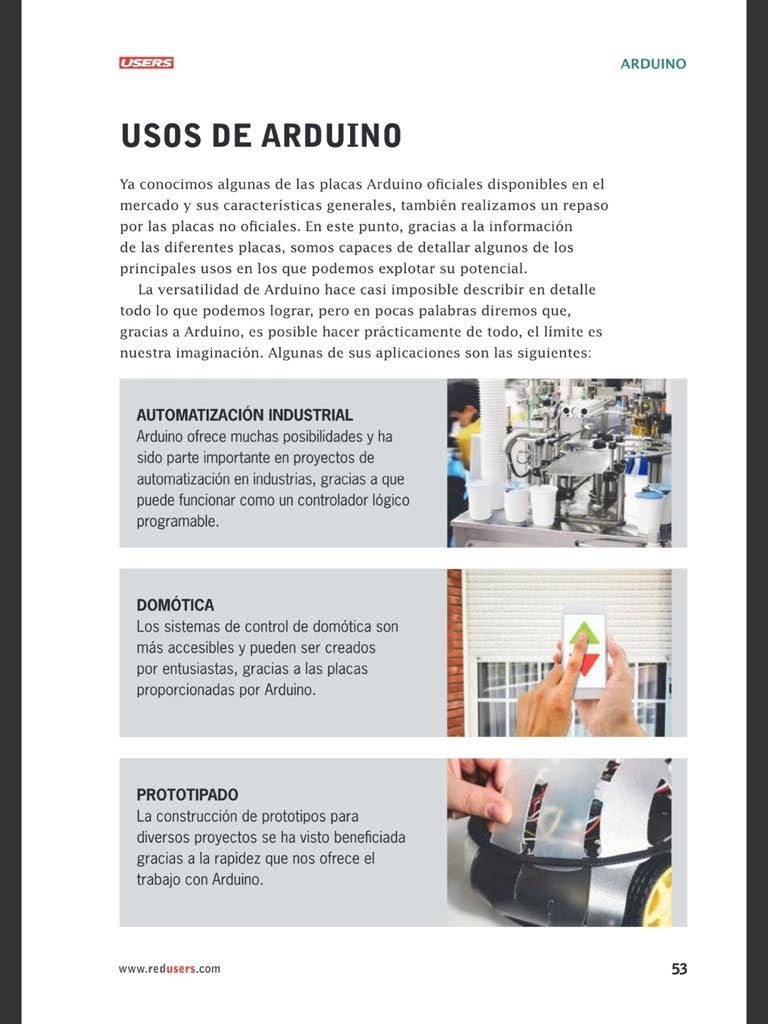 USERS

ARDUINO

USOS DE ARDUINO

Ya conocimos algunas de las placas Arduino oficiales disponibles en el mercado y sus características generales, también realizamos un repaso por las placas no oficiales. En este punto, gracias a la información de las diferentes placas, somos capaces de detallar algunos de los principales usos en los que podemos explotar su potencial.

La versatilidad de Arduino hace casi imposible describir en detalle todo lo que podemos lograr, pero en pocas palabras diremos que, gracias a Arduino, es posible hacer prácticamente de todo, el límite es nuestra imaginación. Algunas de sus aplicaciones son las siguientes:

AUTOMATIZACIÓN INDUSTRIAL
Arduino ofrece muchas posibilidades y ha sido parte importante en proyectos de automatización en industrias, gracias a que puede funcionar como un controlador lógico programable.

DOMÓTICA
Los sistemas de control de domótica son más accesibles y pueden ser creados por entusiastas, gracias a las placas proporcionadas por Arduino.

PROTOTIPADO
La construcción de prototipos para diversos proyectos se ha visto beneficiada gracias a la rapidez que nos ofrece el trabajo con Arduino.

www.redusers.com

53