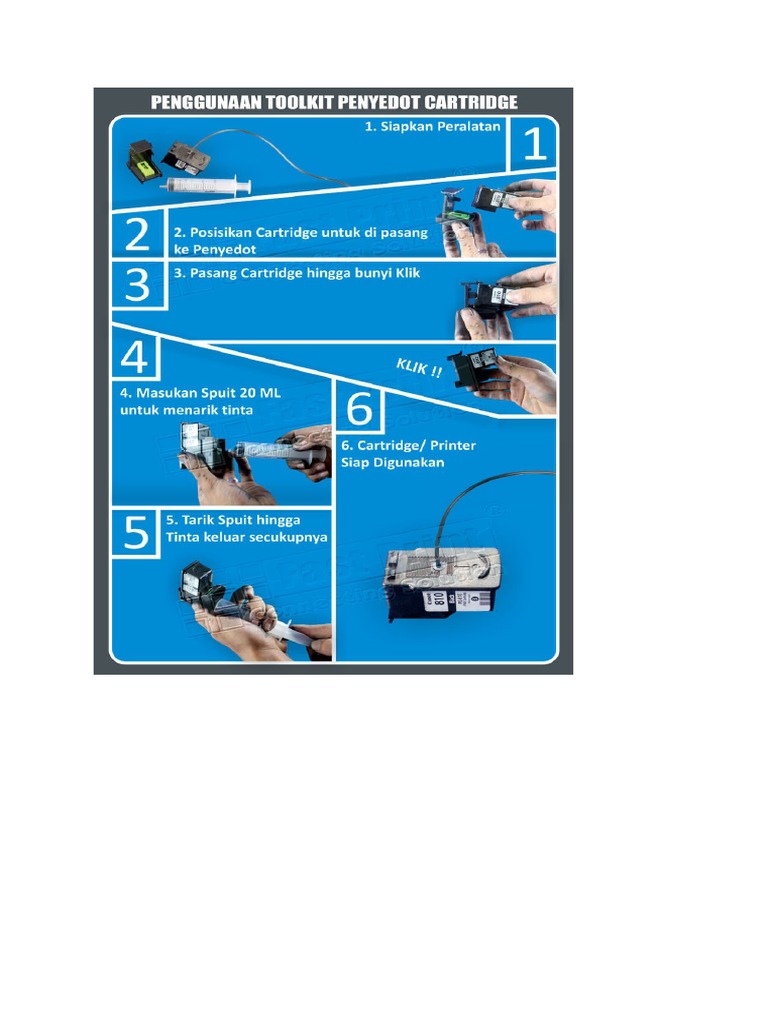 PENGGUNAAN TOOLKIT PENYEDOT CARTRIDGE

1. Siapkan Peralatan

1

2

2. Posisikan Cartridge untuk di pasang ke Penyedot

3

3. Pasang Cartridge hingga bunyi Klik

4

KLIK !!

4. Masukan Spuit 20 ML untuk menarik tinta

6

6. Cartridge/ Printer Siap Digunakan

5

5. Tarik Spuit hingga Tinta keluar secukupnya

810