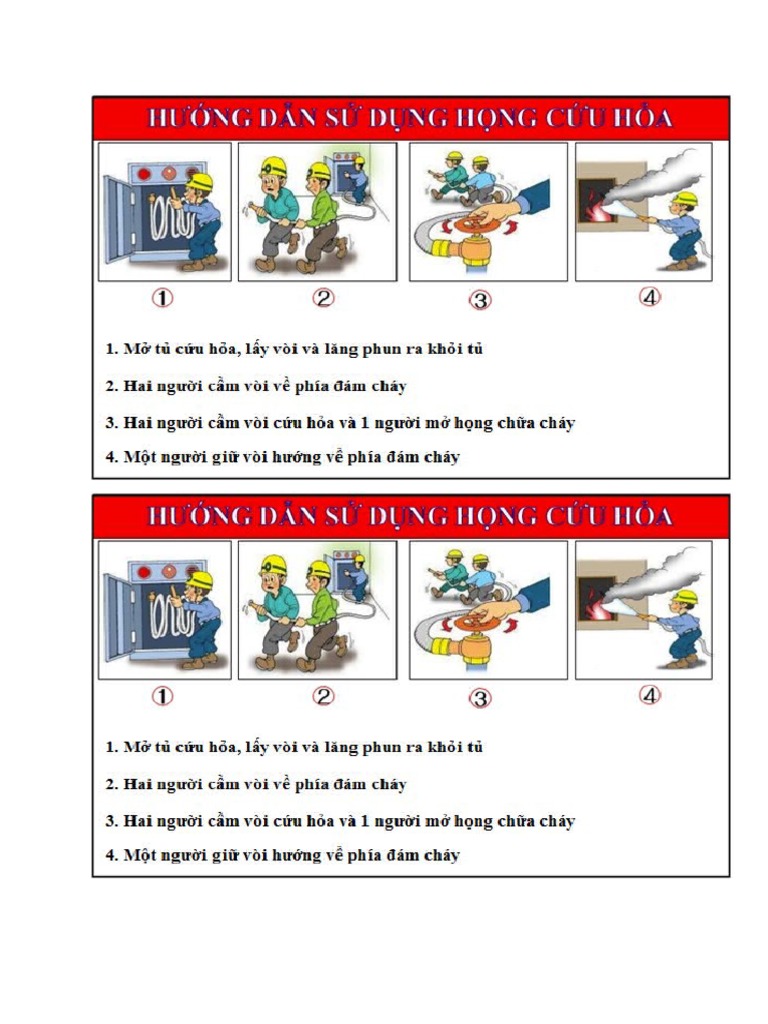 HƯỚNG DẪN SỬ DỤNG HỌNG CỨU HỎA

①
②
③
④

1. Mở tủ cứu hỏa, lấy vòi và lăng phun ra khỏi tủ

2. Hai người cầm vòi về phía đám cháy

3. Hai người cầm vòi cứu hỏa và 1 người mở họng chữa cháy

4. Một người giữ vòi hướng về phía đám cháy

HƯỚNG DẪN SỬ DỤNG HỌNG CỨU HỎA

①
②
③
④

1. Mở tủ cứu hỏa, lấy vòi và lăng phun ra khỏi tủ

2. Hai người cầm vòi về phía đám cháy

3. Hai người cầm vòi cứu hỏa và 1 người mở họng chữa cháy

4. Một người giữ vòi hướng về phía đám cháy