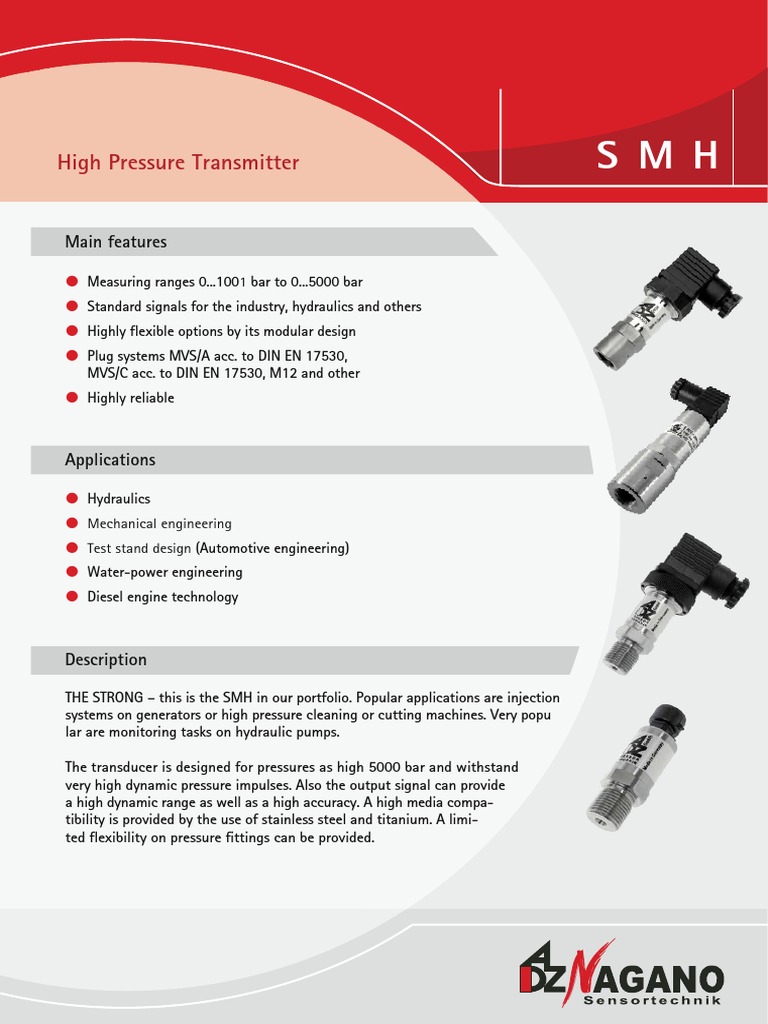 High Pressure Transmitter

S M H

Main features

Measuring ranges 0...1001 bar to 0...5000 bar

Standard signals for the industry, hydraulics and others

Highly flexible options by its modular design

Plug systems MVS/A acc. to DIN EN 17530, MVS/C acc. to DIN EN 17530, M12 and other

Highly reliable

Applications

Hydraulics

Mechanical engineering

Test stand design (Automotive engineering)

Water-power engineering

Diesel engine technology

Description

THE STRONG – this is the SMH in our portfolio. Popular applications are injection systems on generators or high pressure cleaning or cutting machines. Very popu lar are monitoring tasks on hydraulic pumps.

The transducer is designed for pressures as high 5000 bar and withstand very high dynamic pressure impulses. Also the output signal can provide a high dynamic range as well as a high accuracy. A high media compatibility is provided by the use of stainless steel and titanium. A limited flexibility on pressure fittings can be provided.

ADZ NAGANO
Sensortechnik