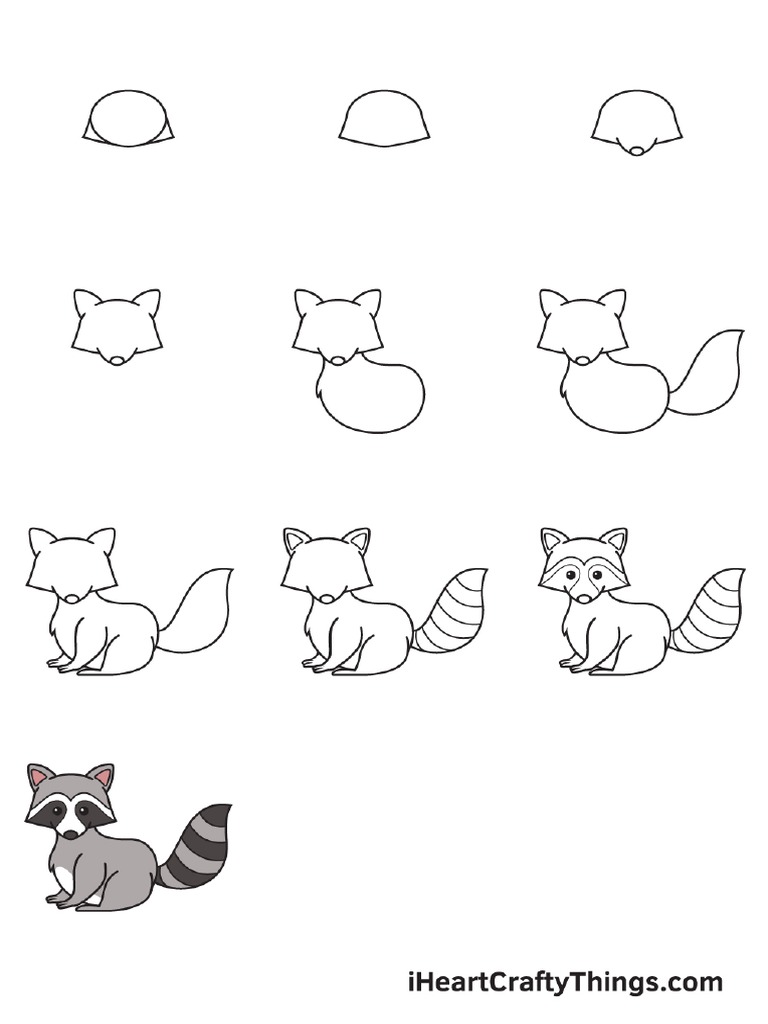 iHeartCraftyThings.com